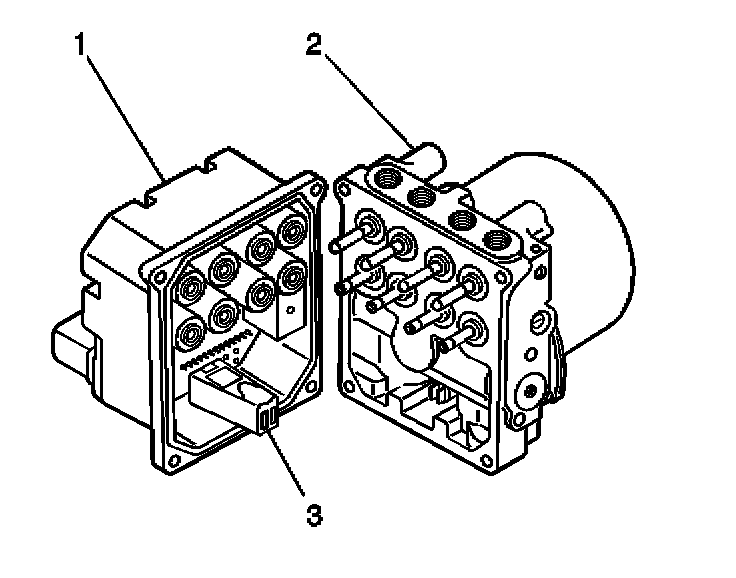 1
2
3