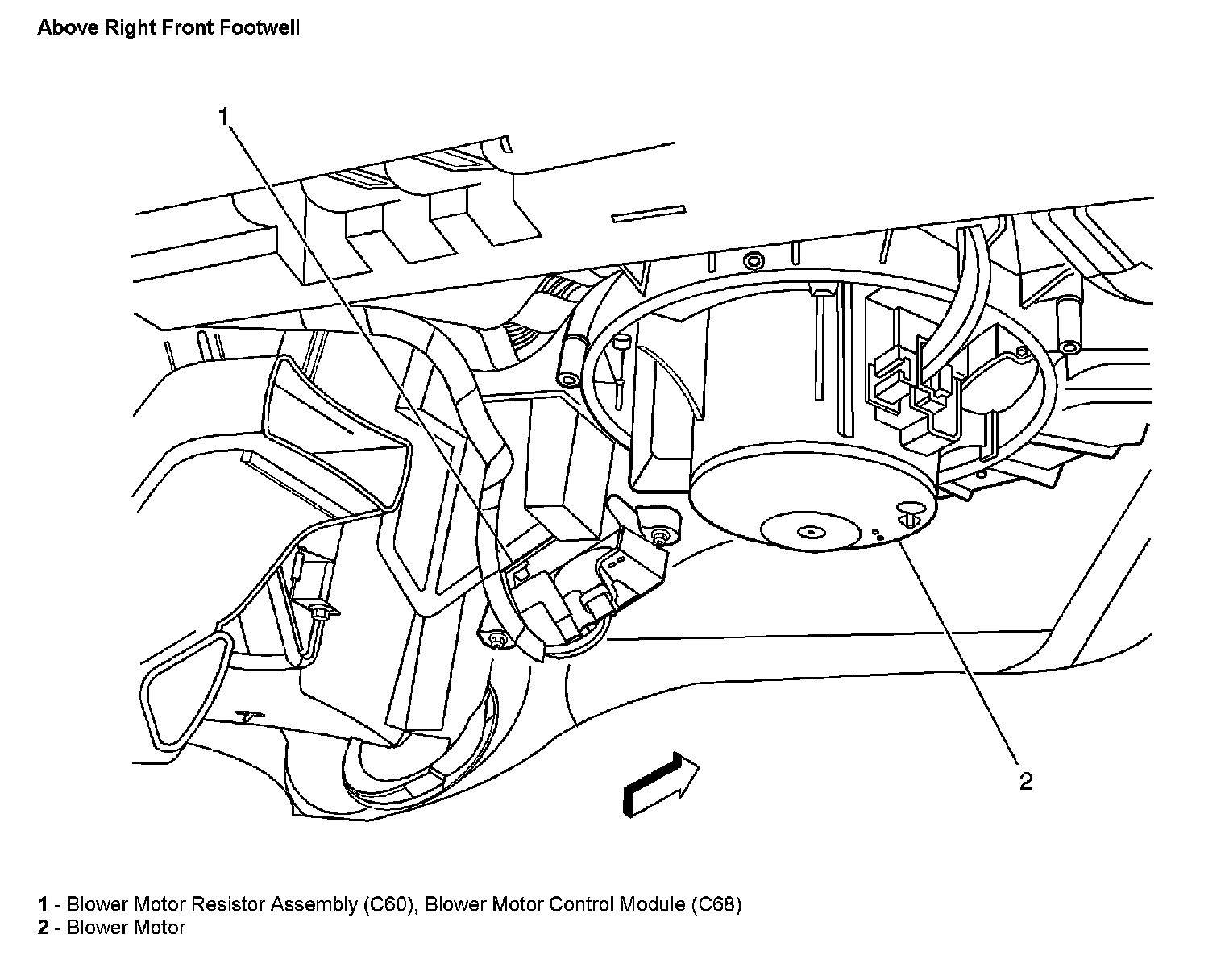 Above Right Front Footwell

1

2

1 - Blower Motor Resistor Assembly (C60), Blower Motor Control Module (C68)
2 - Blower Motor