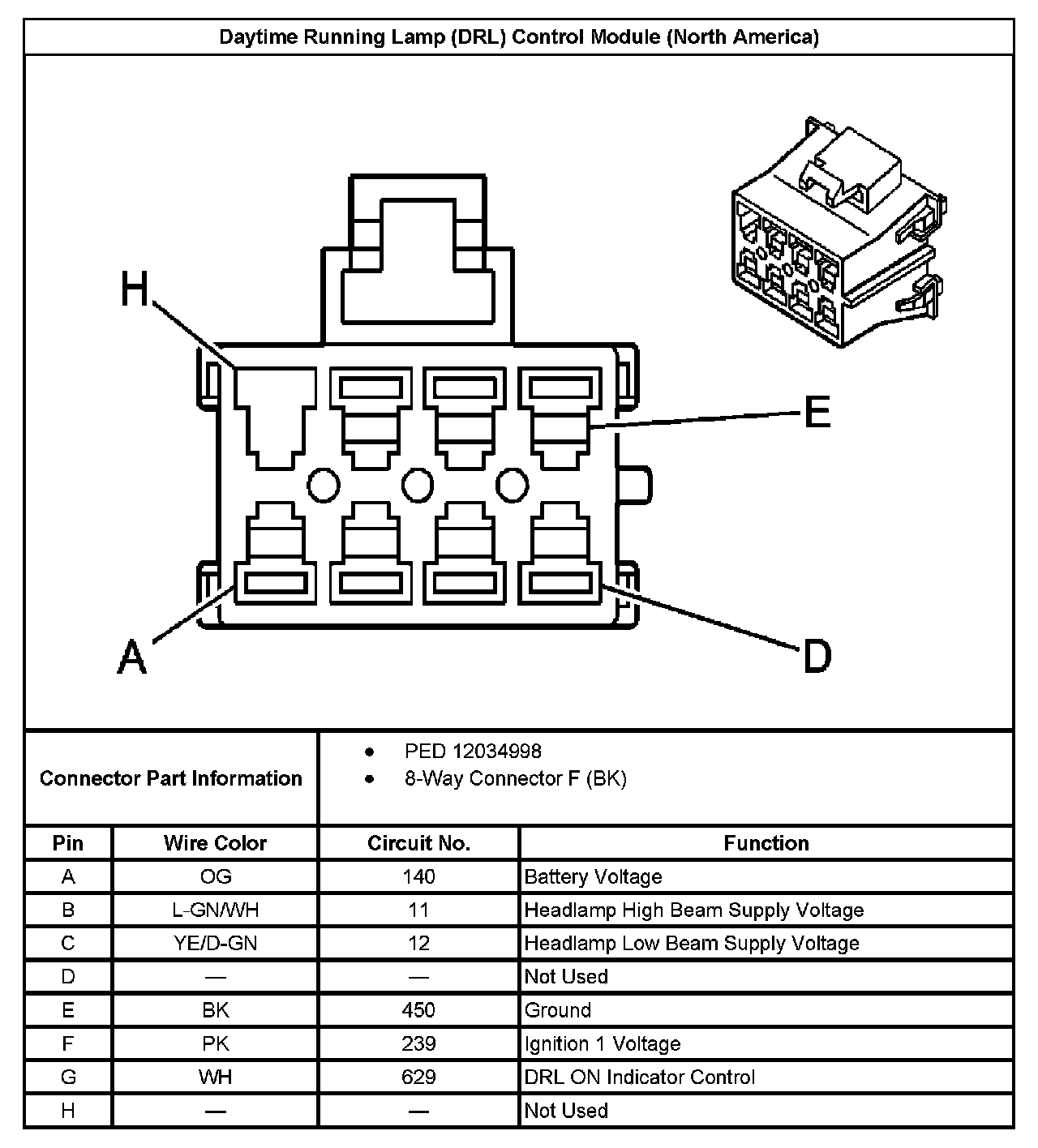 Daytime Running Lamp (DRL) Control Module (North America)

H

E

A

D

Connector Part Information

- PED 12034998
- 8-Way Connector F (BK)

| Pin | Wire Color | Circuit No. | Function |
|---|---|---|---|
| A | OG | 140 | Battery Voltage |
| B | L-GN/WH | 11 | Headlamp High Beam Supply Voltage |
| C | YE/D-GN | 12 | Headlamp Low Beam Supply Voltage |
| D | — | — | Not Used |
| E | BK | 450 | Ground |
| F | PK | 239 | Ignition 1 Voltage |
| G | WH | 629 | DRL ON Indicator Control |
| H | — | — | Not Used |