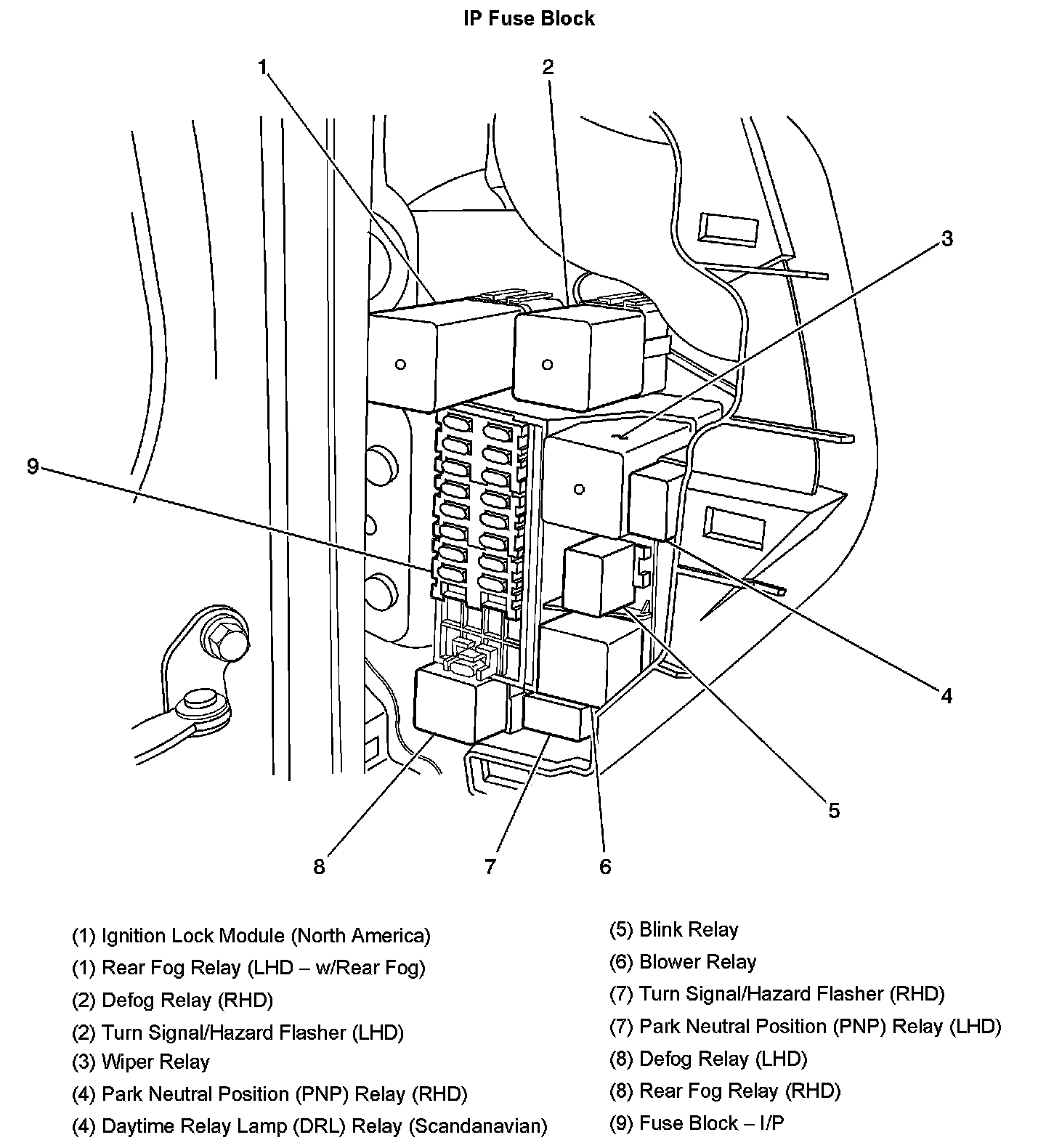 IP Fuse Block

1
2
3
9
4
5
8
7
6

(1) Ignition Lock Module (North America)
(1) Rear Fog Relay (LHD – w/Rear Fog)
(2) Defog Relay (RHD)
(2) Turn Signal/Hazard Flasher (LHD)
(3) Wiper Relay
(4) Park Neutral Position (PNP) Relay (RHD)
(4) Daytime Relay Lamp (DRL) Relay (Scandanavian)

(5) Blink Relay
(6) Blower Relay
(7) Turn Signal/Hazard Flasher (RHD)
(7) Park Neutral Position (PNP) Relay (LHD)
(8) Defog Relay (LHD)
(8) Rear Fog Relay (RHD)
(9) Fuse Block – I/P