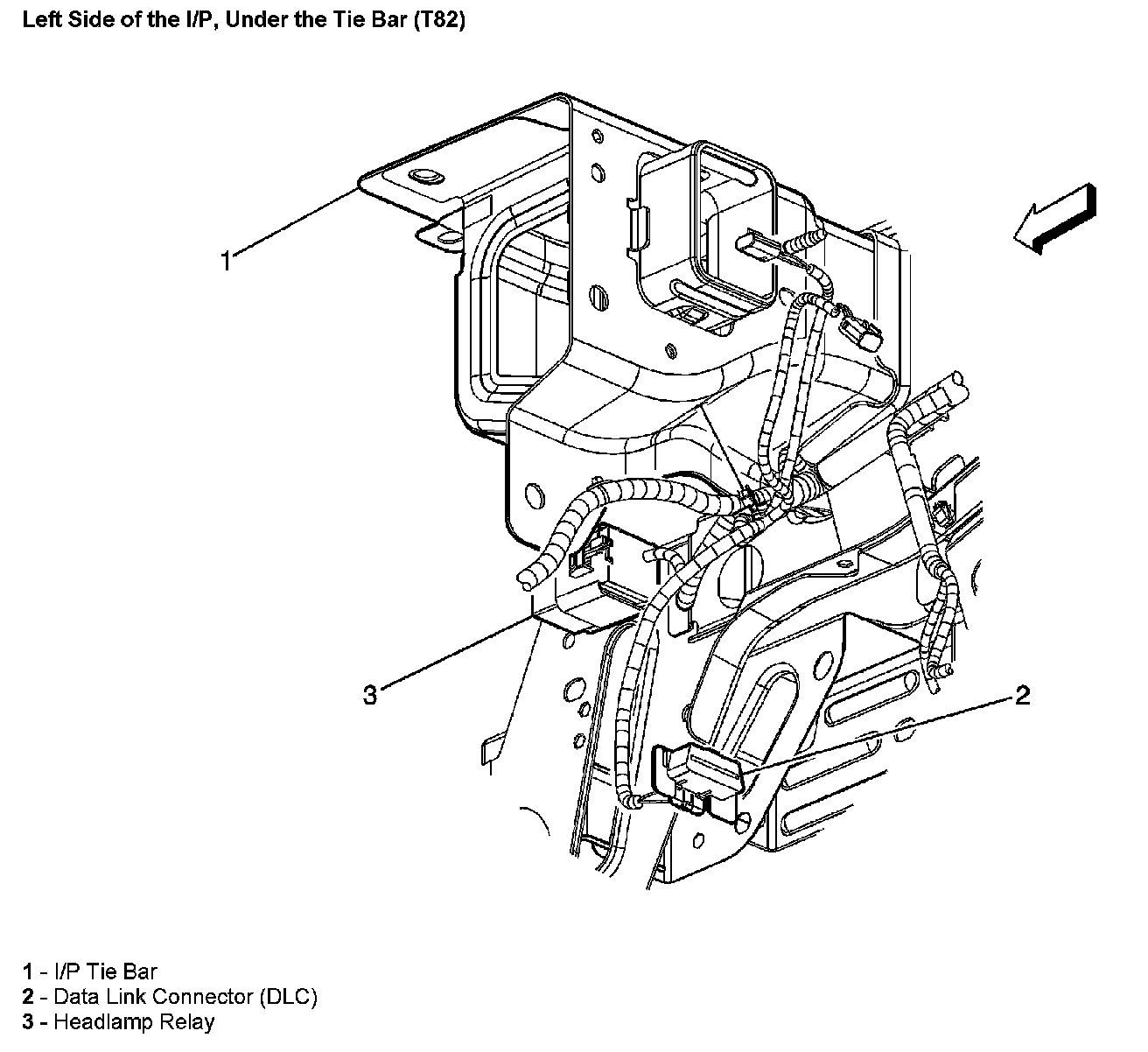 Left Side of the I/P, Under the Tie Bar (T82)

1

3

2

1 - I/P Tie Bar
2 - Data Link Connector (DLC)
3 - Headlamp Relay