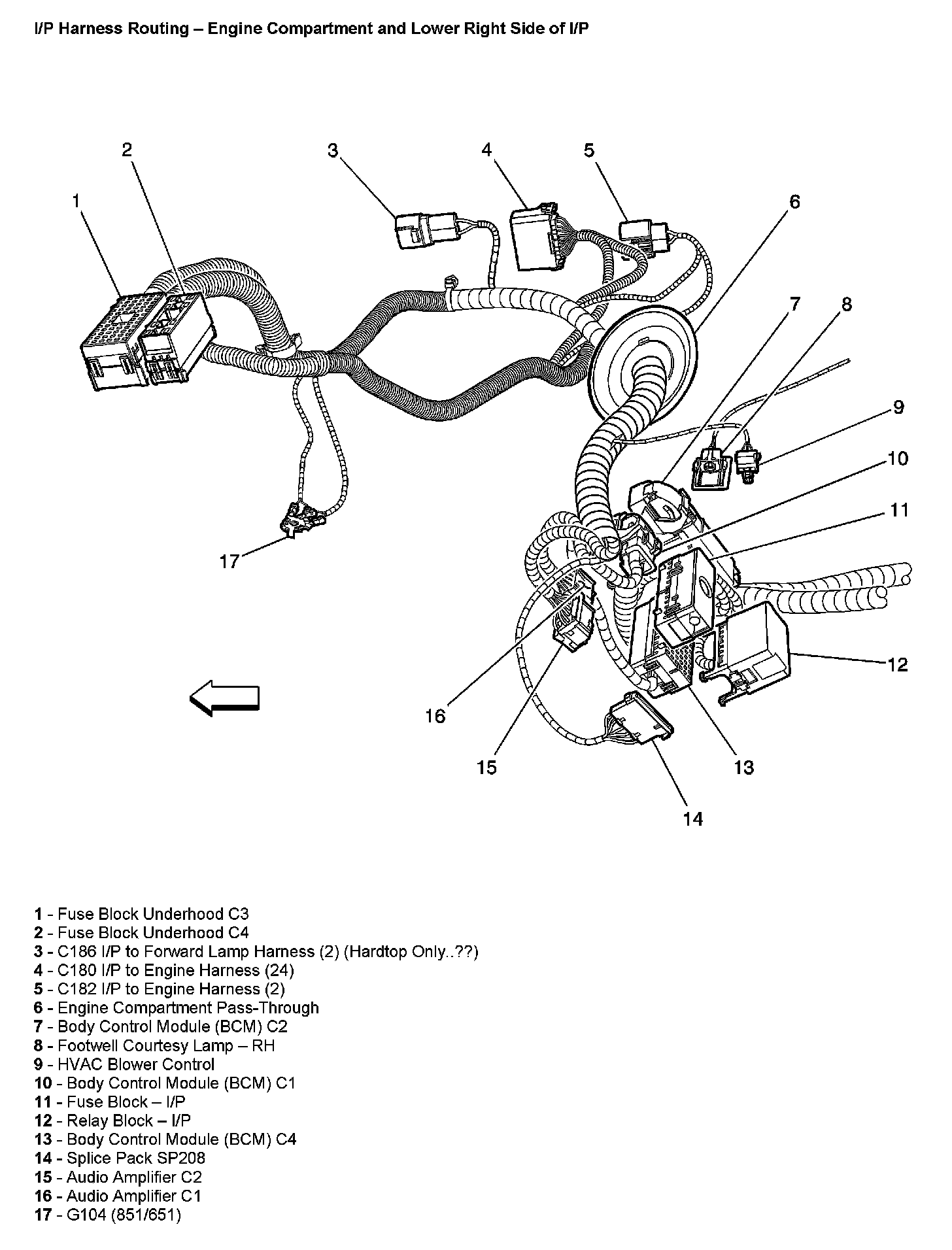 I/P Harness Routing – Engine Compartment and Lower Right Side of I/P

2
3
4
5
1
6
7
8
9
10
11
17
12
16
15
13
14

1 - Fuse Block Underhood C3
2 - Fuse Block Underhood C4
3 - C186 I/P to Forward Lamp Harness (2) (Hardtop Only..??)
4 - C180 I/P to Engine Harness (24)
5 - C182 I/P to Engine Harness (2)
6 - Engine Compartment Pass-Through
7 - Body Control Module (BCM) C2
8 - Footwell Courtesy Lamp – RH
9 - HVAC Blower Control
10 - Body Control Module (BCM) C1
11 - Fuse Block – I/P
12 - Relay Block – I/P
13 - Body Control Module (BCM) C4
14 - Splice Pack SP208
15 - Audio Amplifier C2
16 - Audio Amplifier C1
17 - G104 (851/651)