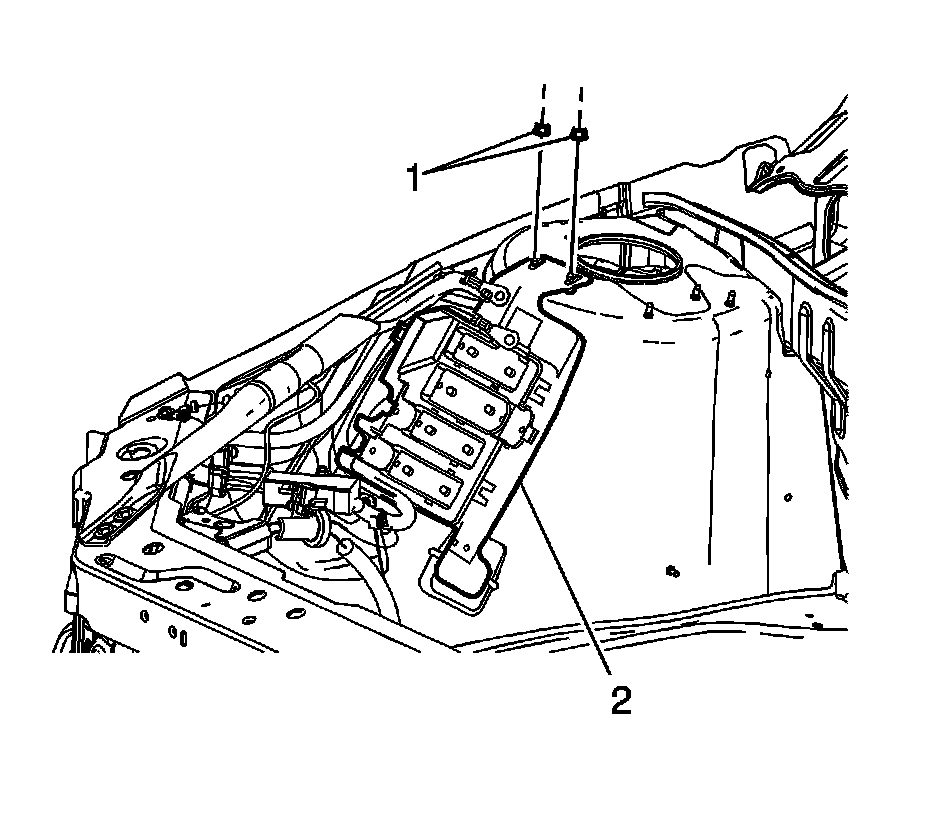 1

2