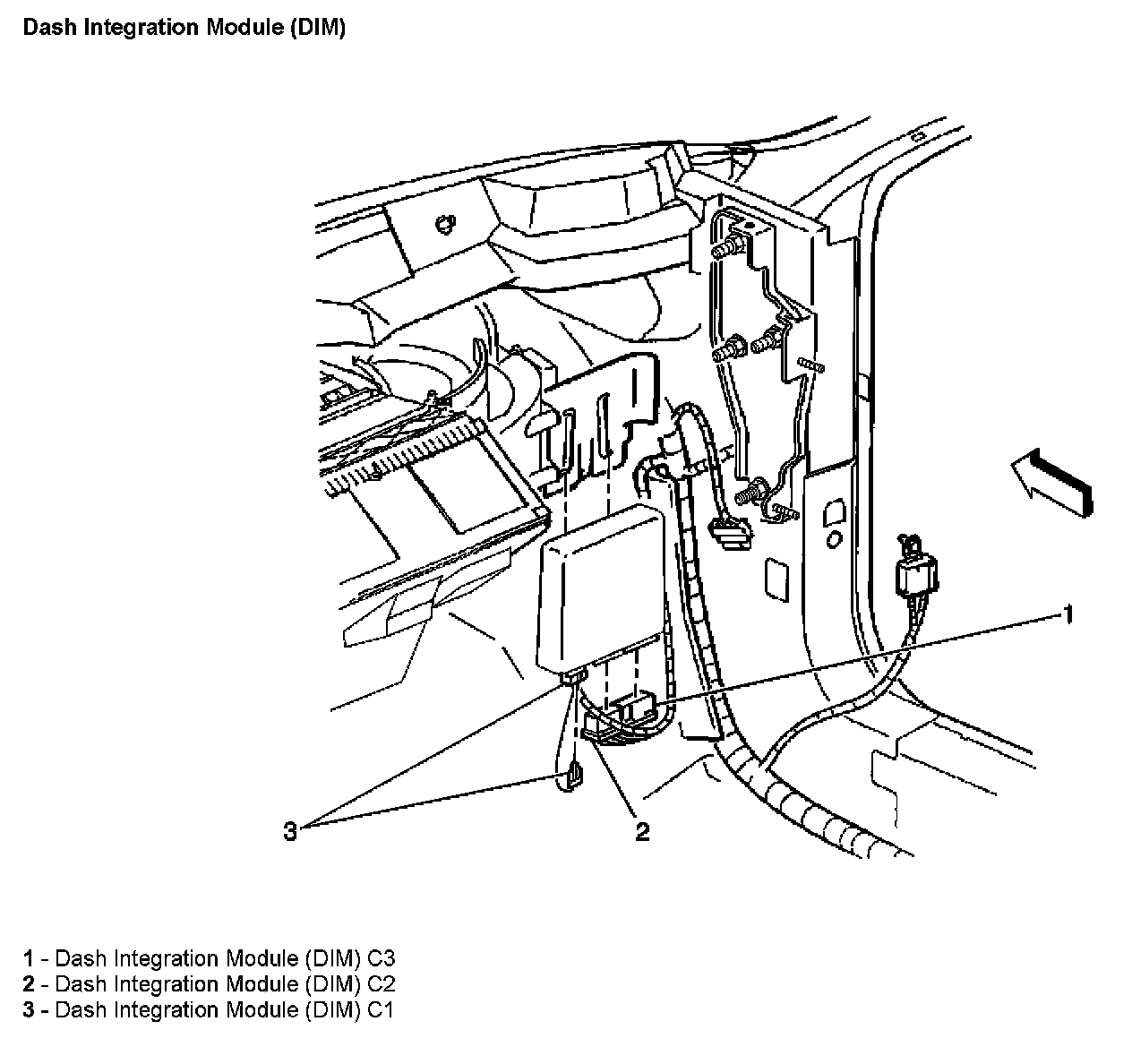 Dash Integration Module (DIM)

1

3

2

1 - Dash Integration Module (DIM) C3
2 - Dash Integration Module (DIM) C2
3 - Dash Integration Module (DIM) C1