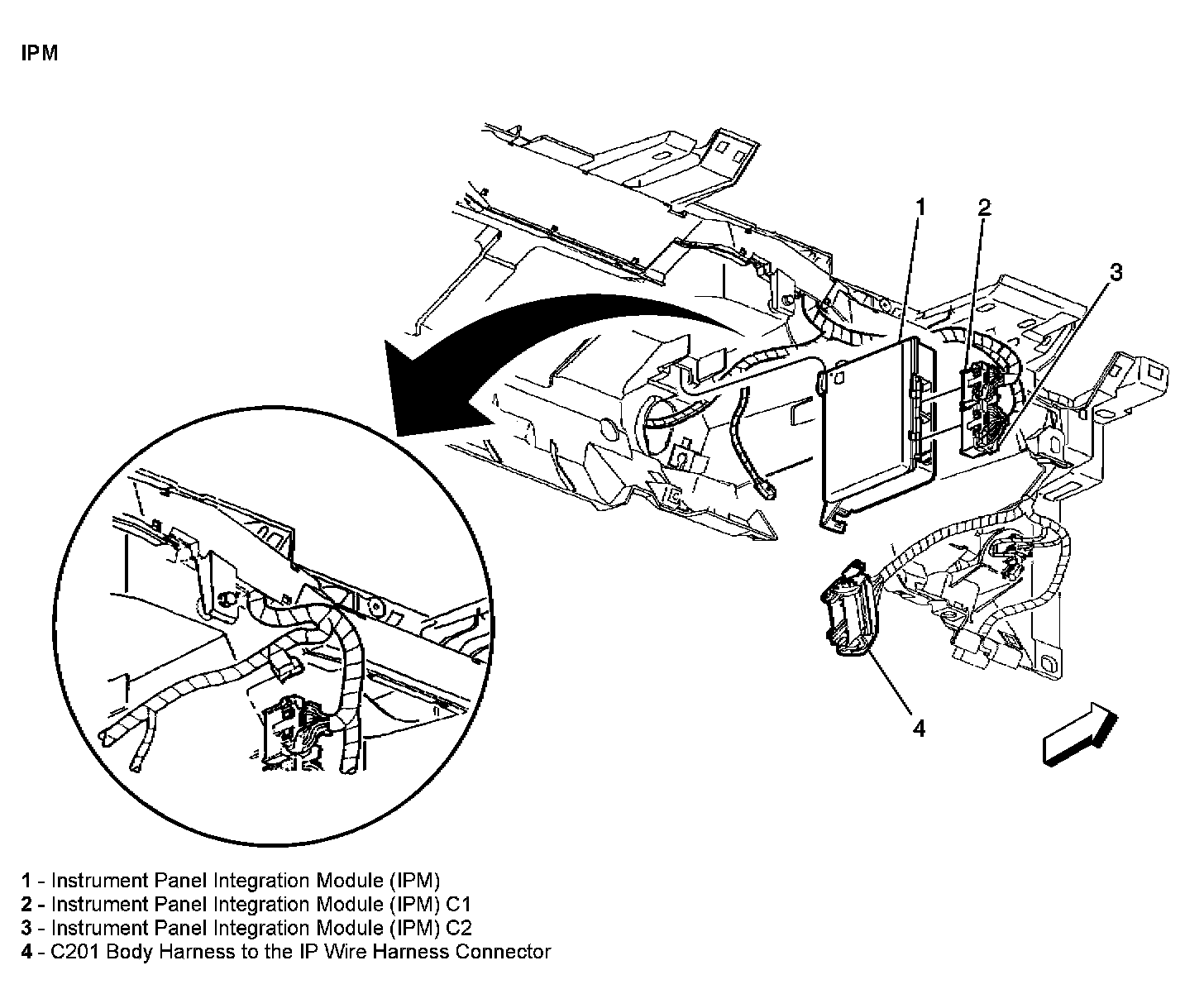 IPM

1

2

3

4

1 - Instrument Panel Integration Module (IPM)
2 - Instrument Panel Integration Module (IPM) C1
3 - Instrument Panel Integration Module (IPM) C2
4 - C201 Body Harness to the IP Wire Harness Connector