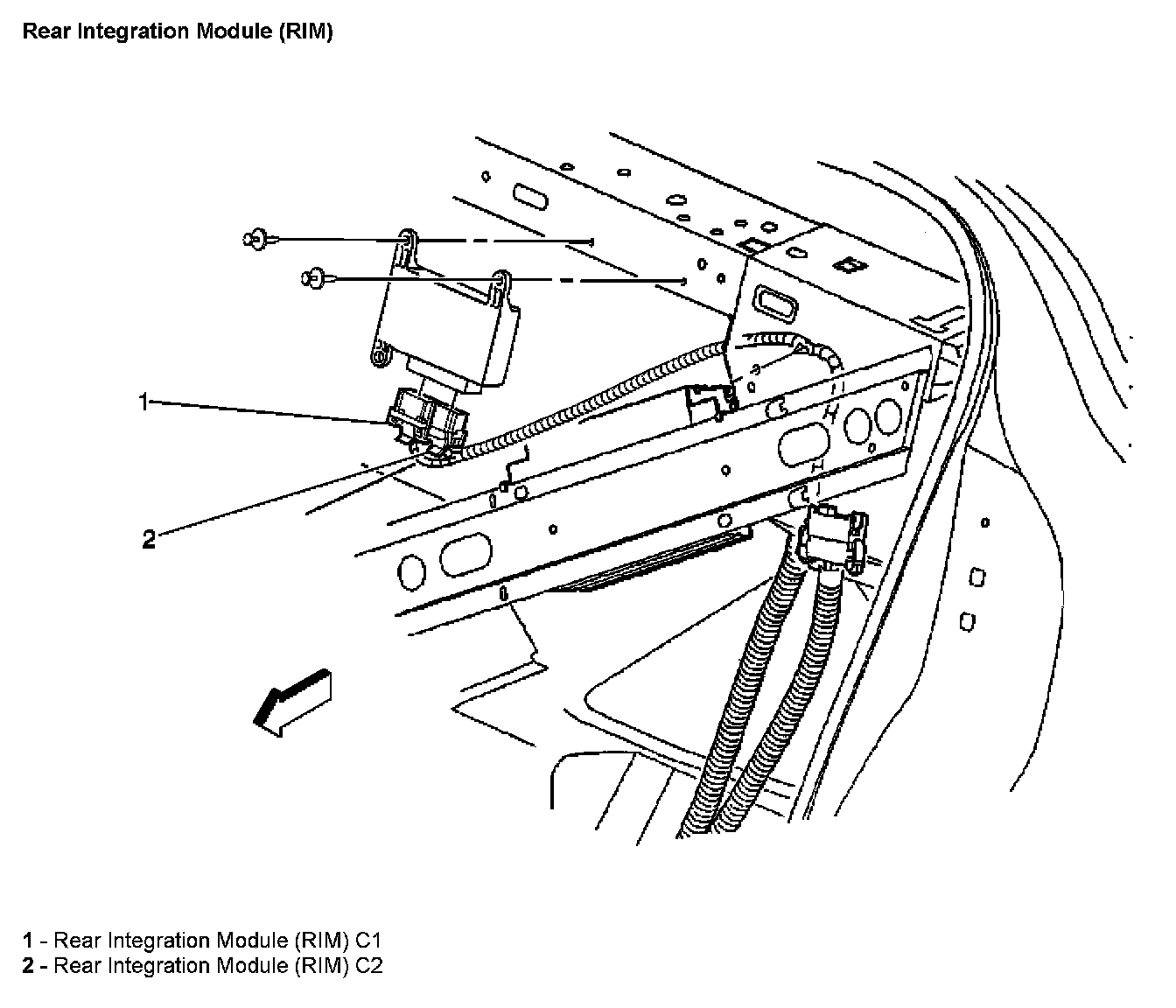 Rear Integration Module (RIM)

1

2

1 - Rear Integration Module (RIM) C1
2 - Rear Integration Module (RIM) C2