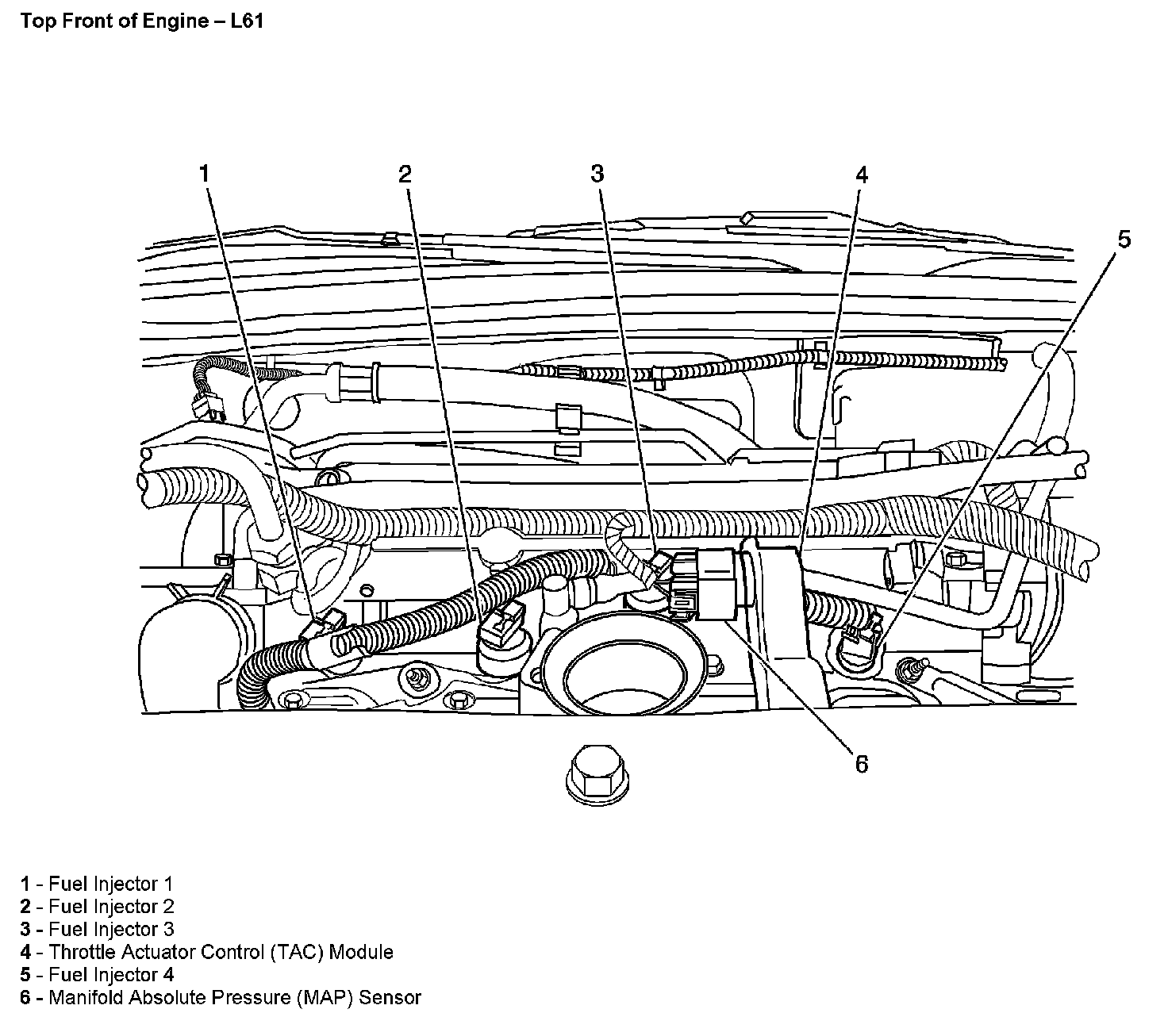 Top Front of Engine – L61

1
2
3
4
5
6

1 - Fuel Injector 1
2 - Fuel Injector 2
3 - Fuel Injector 3
4 - Throttle Actuator Control (TAC) Module
5 - Fuel Injector 4
6 - Manifold Absolute Pressure (MAP) Sensor