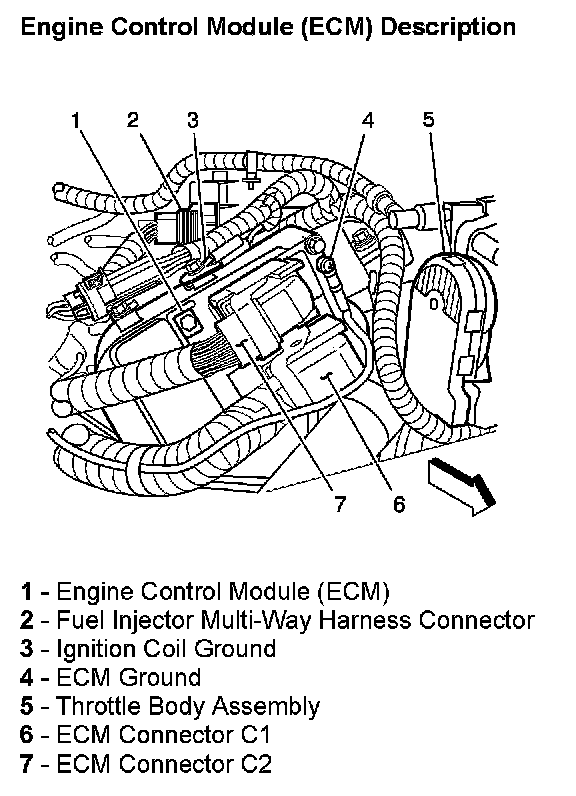 Engine Control Module (ECM) Description

1
2
3
4
5
7
6

1 - Engine Control Module (ECM)
2 - Fuel Injector Multi-Way Harness Connector
3 - Ignition Coil Ground
4 - ECM Ground
5 - Throttle Body Assembly
6 - ECM Connector C1
7 - ECM Connector C2