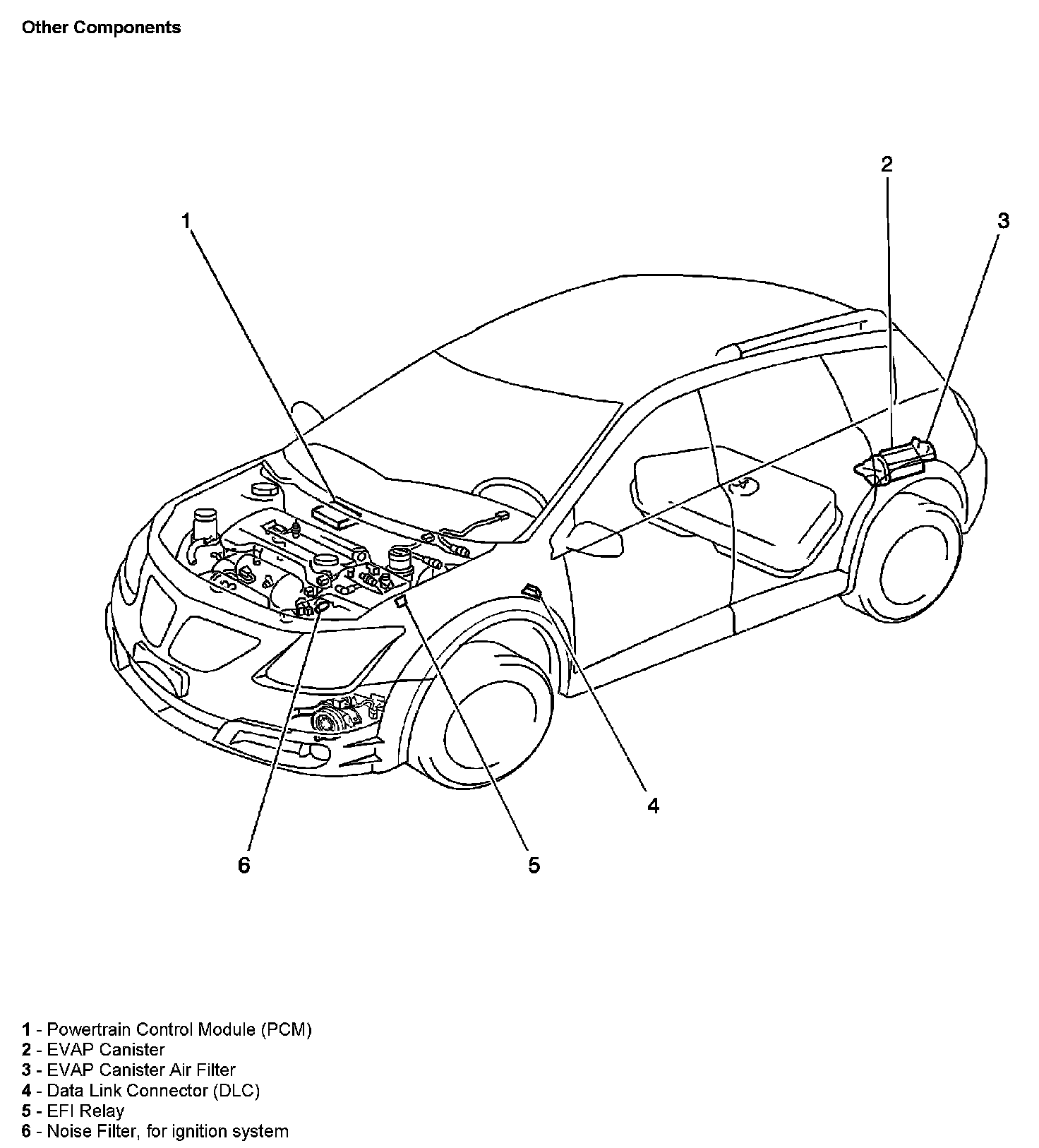 Other Components

2

1

3

4

6

5

1 - Powertrain Control Module (PCM)
2 - EVAP Canister
3 - EVAP Canister Air Filter
4 - Data Link Connector (DLC)
5 - EFI Relay
6 - Noise Filter, for ignition system