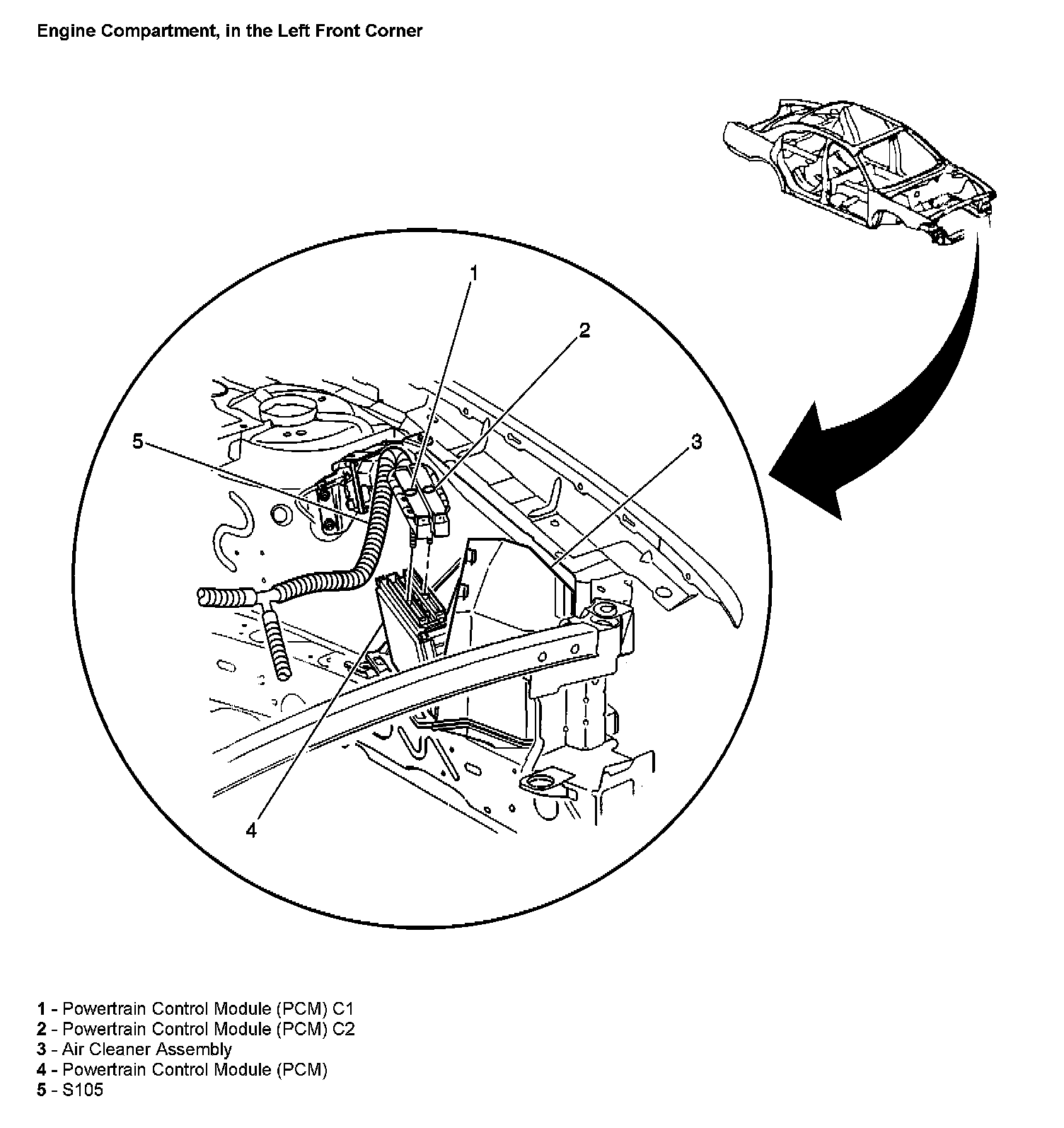 Engine Compartment, in the Left Front Corner

1

2

5

3

4

1 - Powertrain Control Module (PCM) C1
2 - Powertrain Control Module (PCM) C2
3 - Air Cleaner Assembly
4 - Powertrain Control Module (PCM)
5 - S105