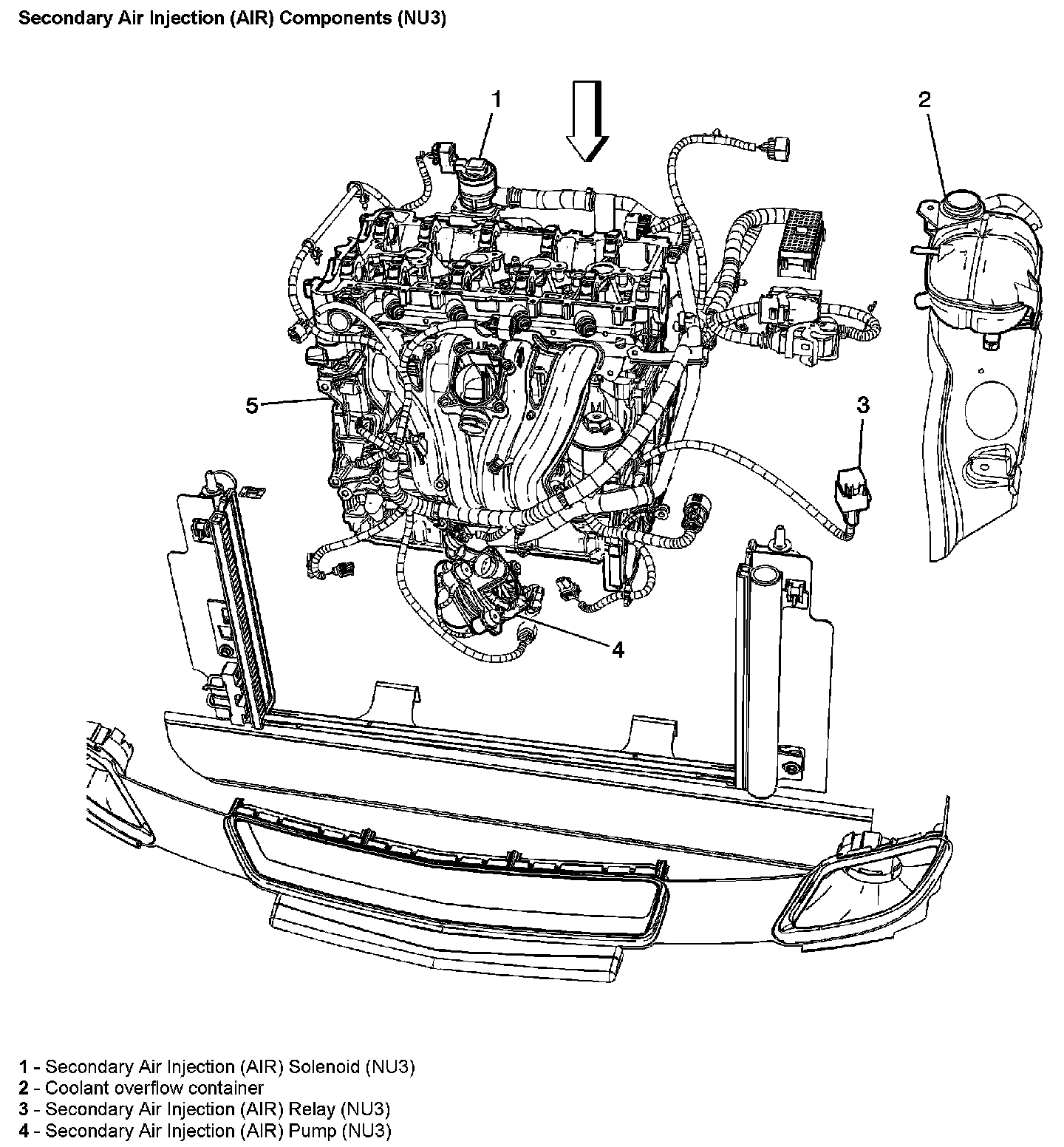 Secondary Air Injection (AIR) Components (NU3)

1

2

5

3

4

1 - Secondary Air Injection (AIR) Solenoid (NU3)
2 - Coolant overflow container
3 - Secondary Air Injection (AIR) Relay (NU3)
4 - Secondary Air Injection (AIR) Pump (NU3)