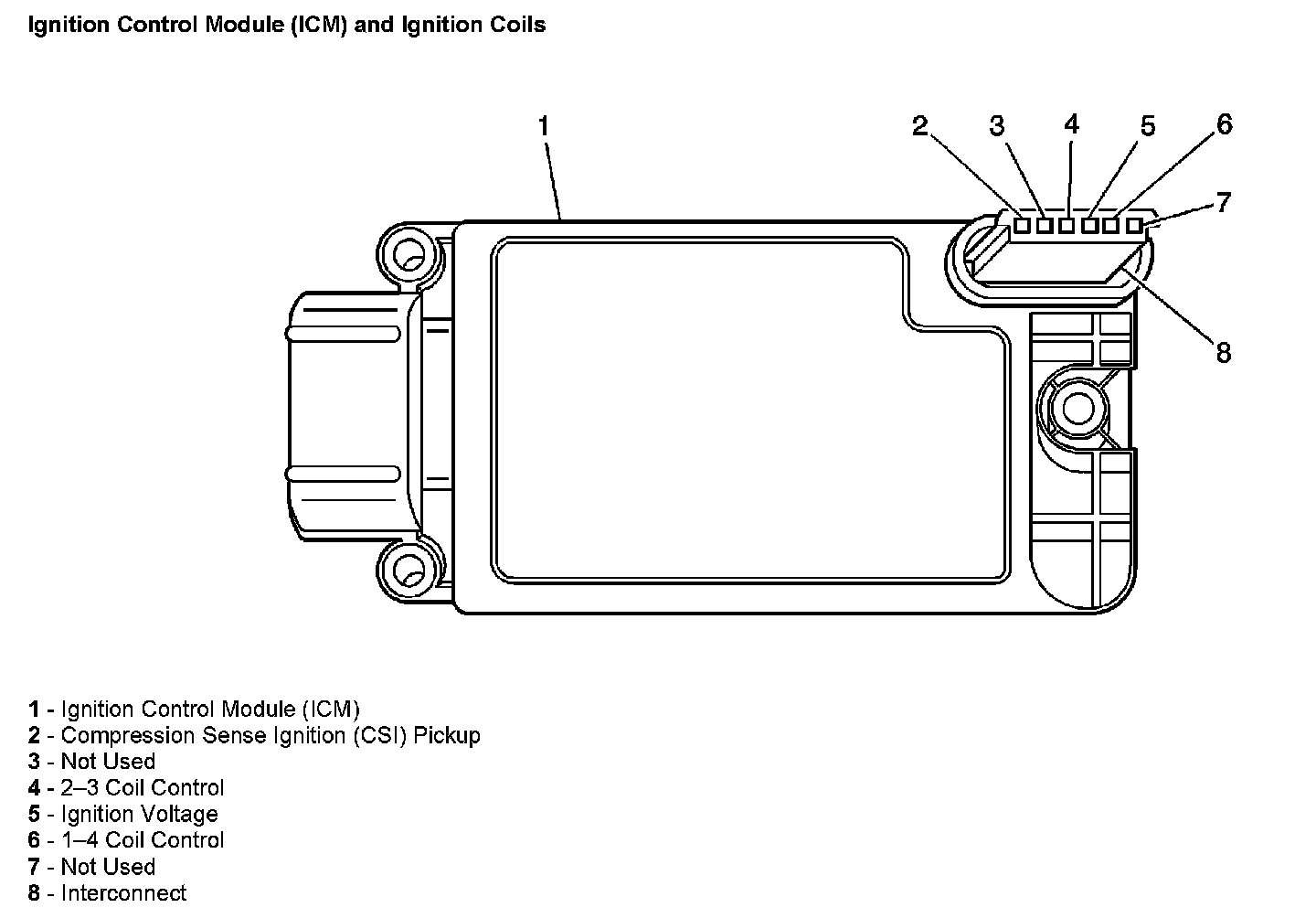 Ignition Control Module (ICM) and Ignition Coils

1
2
3
4
5
6
7
8

1 - Ignition Control Module (ICM)
2 - Compression Sense Ignition (CSI) Pickup
3 - Not Used
4 - 2–3 Coil Control
5 - Ignition Voltage
6 - 1–4 Coil Control
7 - Not Used
8 - Interconnect