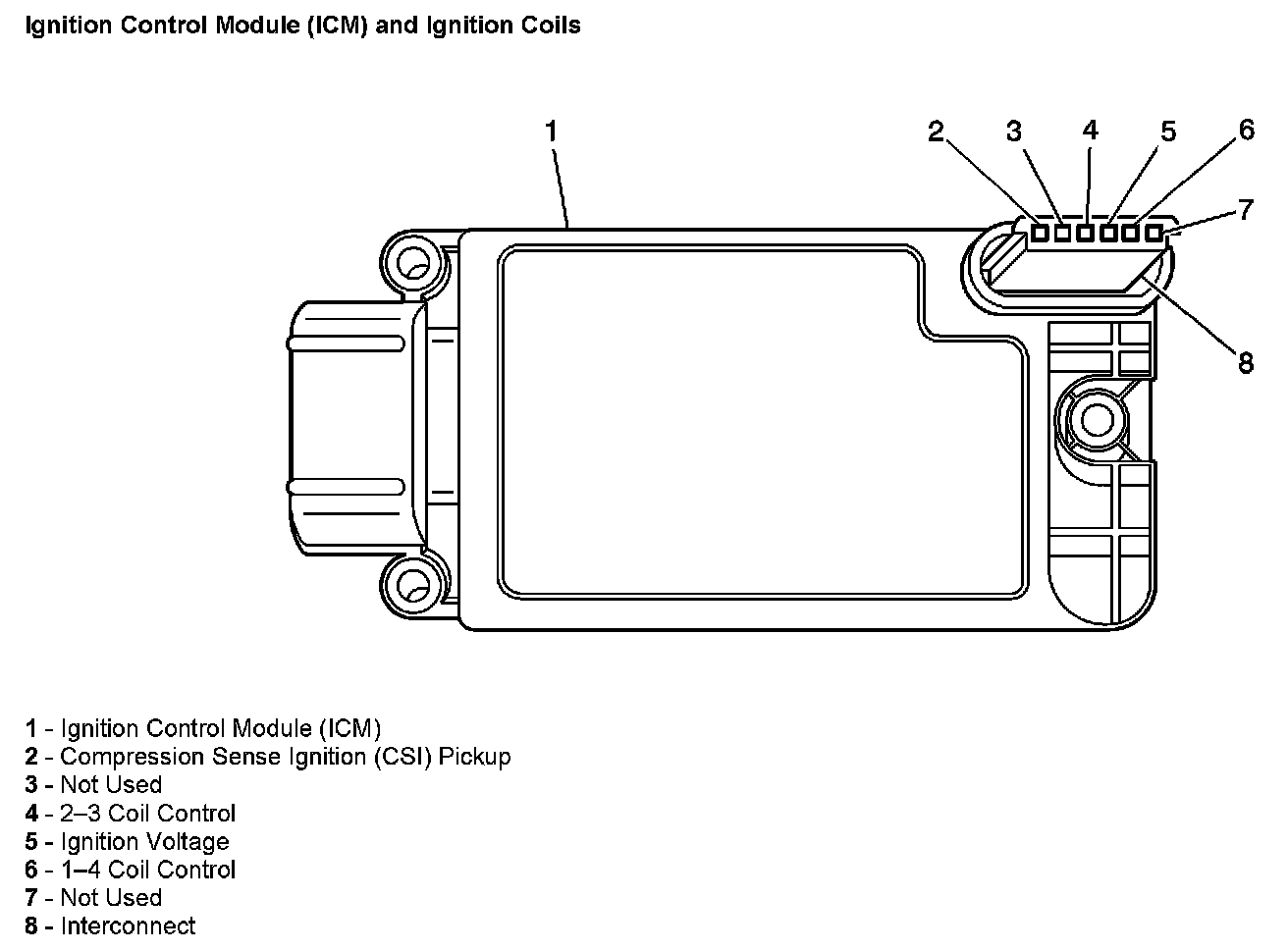 Ignition Control Module (ICM) and Ignition Coils

1

2 3 4 5 6

7

8

1 - Ignition Control Module (ICM)
2 - Compression Sense Ignition (CSI) Pickup
3 - Not Used
4 - 2–3 Coil Control
5 - Ignition Voltage
6 - 1–4 Coil Control
7 - Not Used
8 - Interconnect