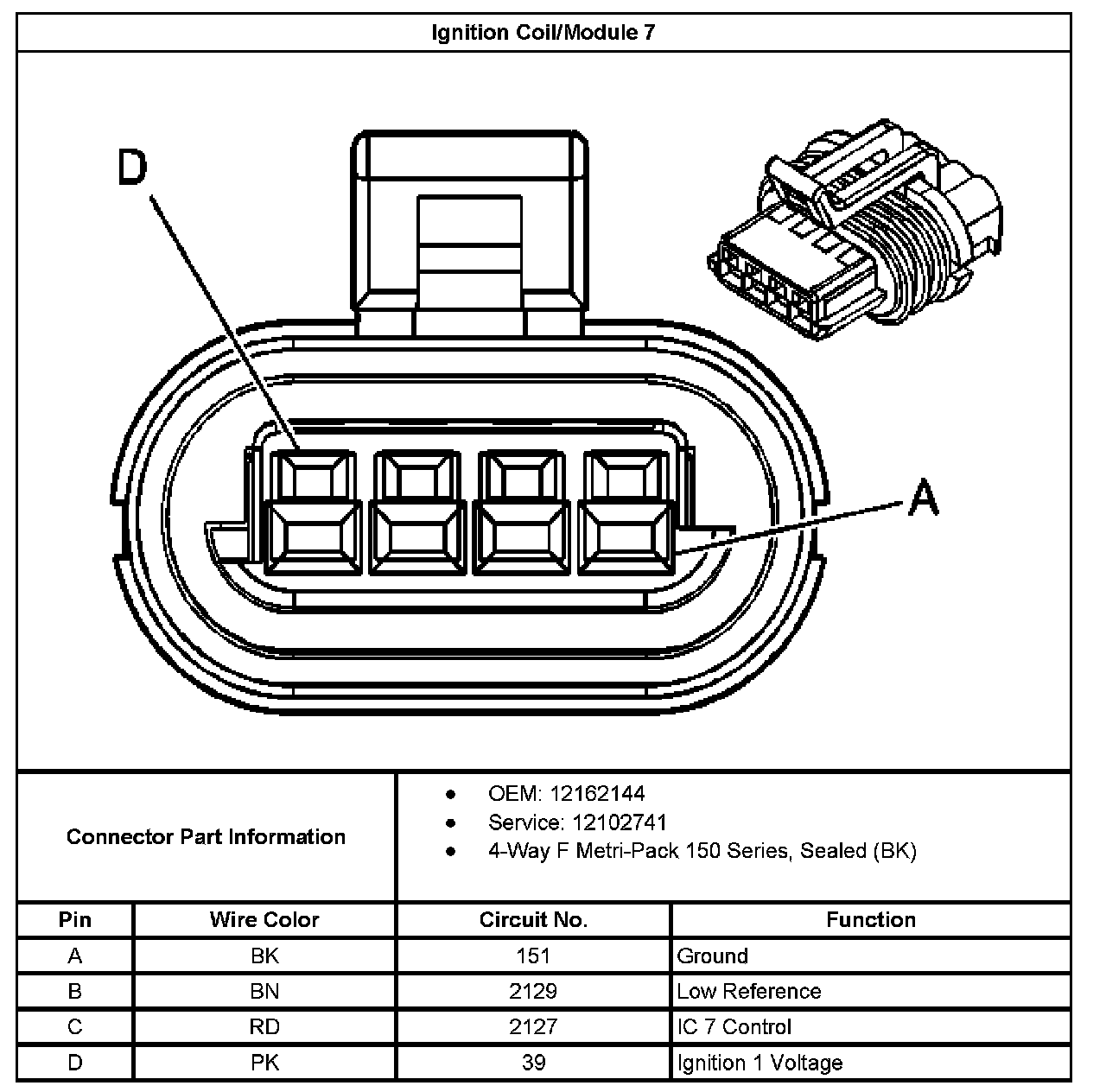 Ignition Coil/Module 7

D

A

Connector Part Information

- OEM: 12162144
- Service: 12102741
- 4-Way F Metri-Pack 150 Series, Sealed (BK)

| Pin | Wire Color | Circuit No. | Function |
|---|---|---|---|
| A | BK | 151 | Ground |
| B | BN | 2129 | Low Reference |
| C | RD | 2127 | IC 7 Control |
| D | PK | 39 | Ignition 1 Voltage |