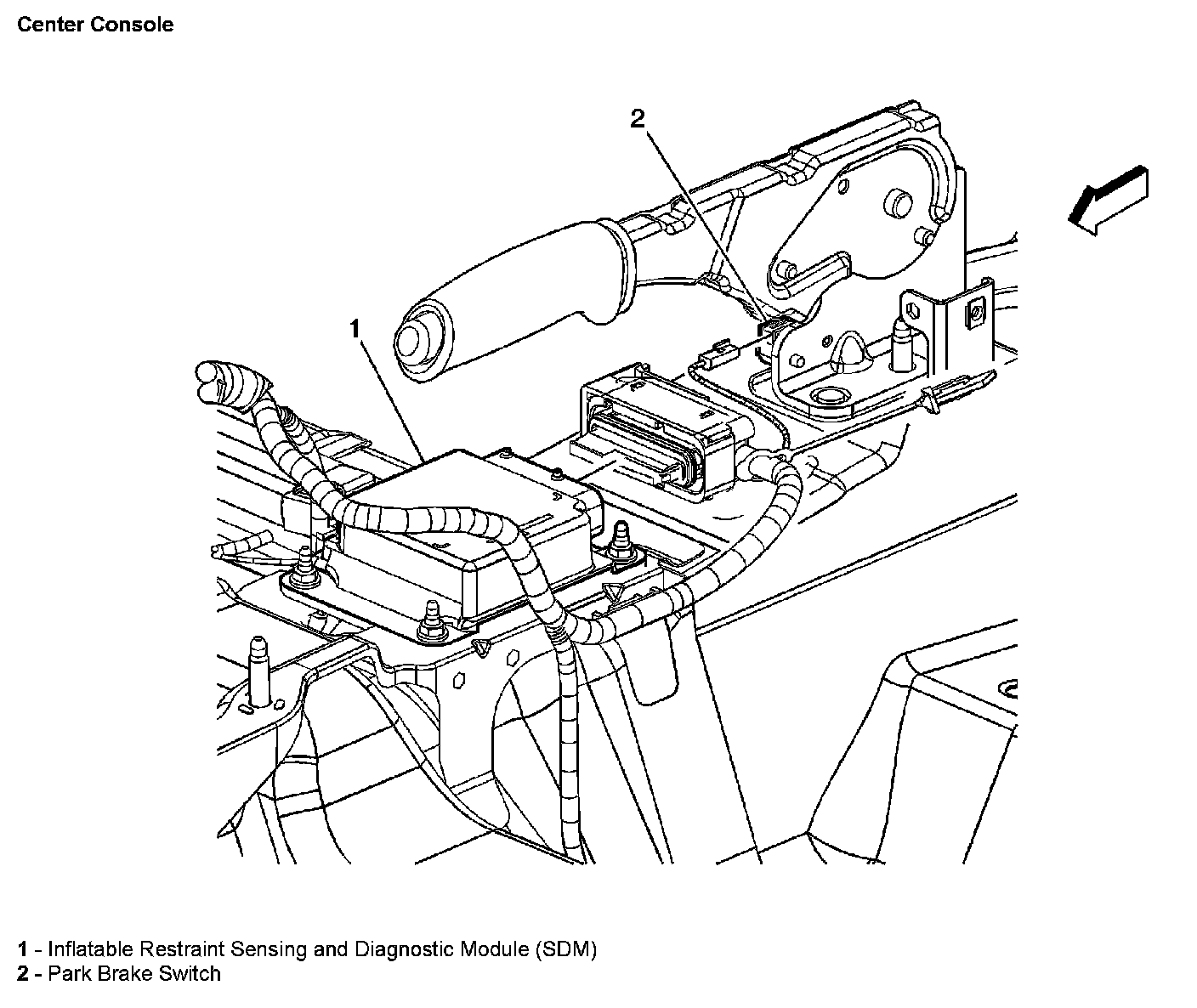 Center Console

2

1

1 - Inflatable Restraint Sensing and Diagnostic Module (SDM)
2 - Park Brake Switch