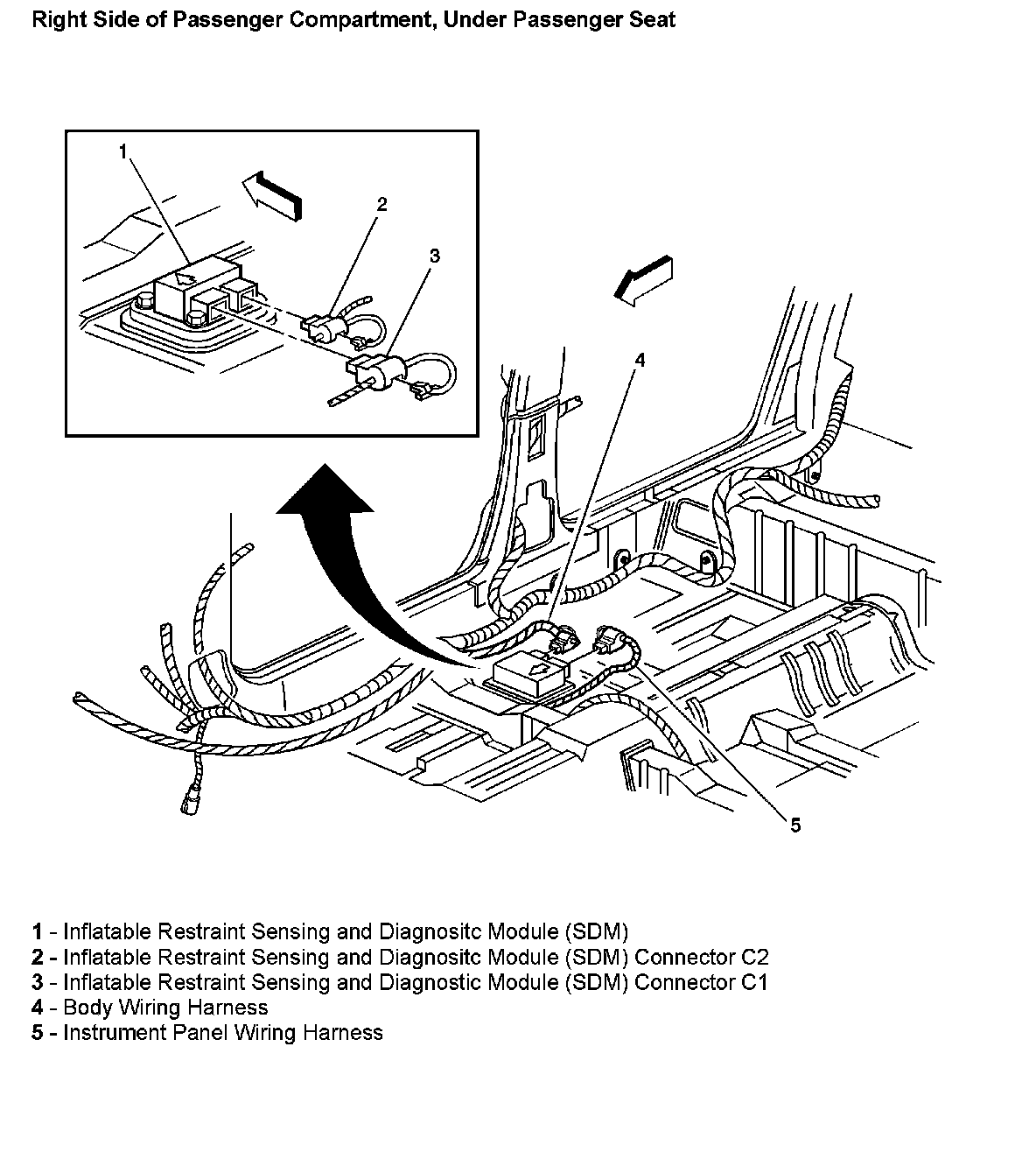 Right Side of Passenger Compartment, Under Passenger Seat

1

2

3

4

5

1 - Inflatable Restraint Sensing and Diagnositc Module (SDM)
2 - Inflatable Restraint Sensing and Diagnositc Module (SDM) Connector C2
3 - Inflatable Restraint Sensing and Diagnostic Module (SDM) Connector C1
4 - Body Wiring Harness
5 - Instrument Panel Wiring Harness