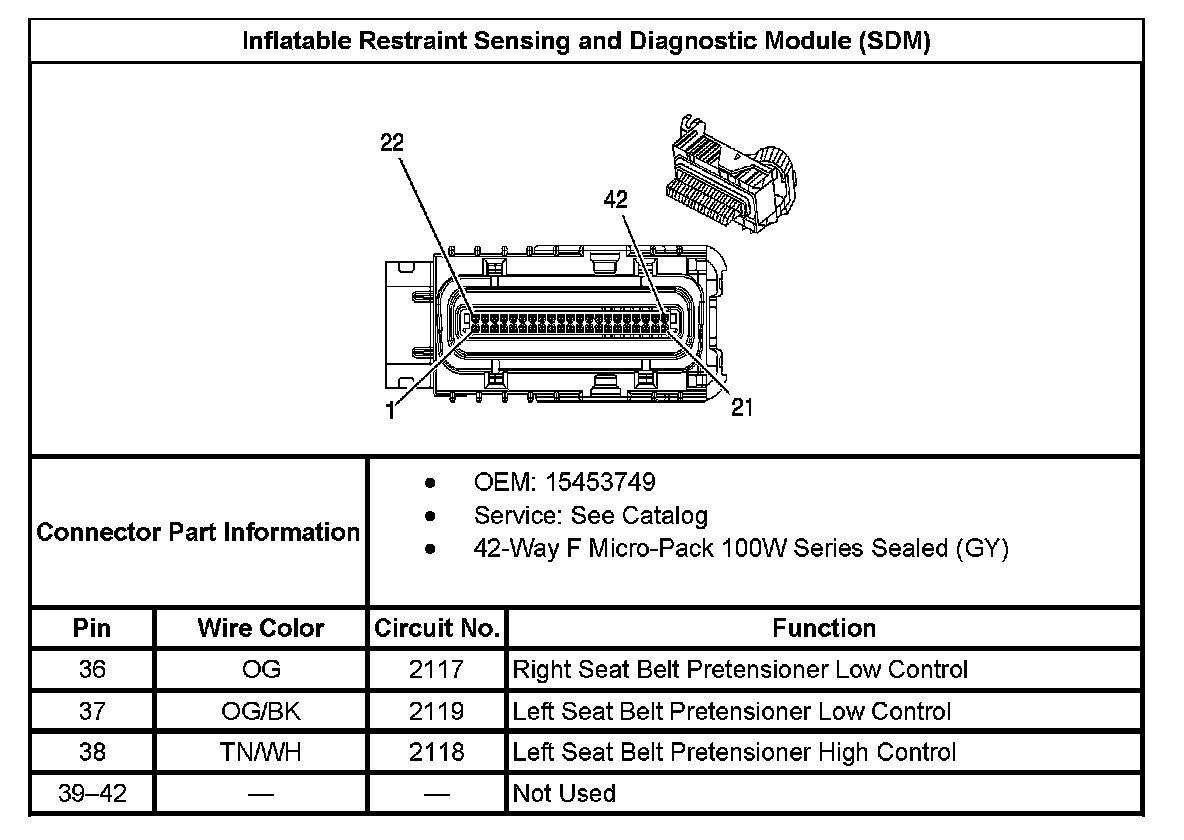 Inflatable Restraint Sensing and Diagnostic Module (SDM)

22
42
1
21

Connector Part Information

- OEM: 15453749
- Service: See Catalog
- 42-Way F Micro-Pack 100W Series Sealed (GY)

| Pin | Wire Color | Circuit No. | Function |
|---|---|---|---|
| 36 | OG | 2117 | Right Seat Belt Pretensioner Low Control |
| 37 | OG/BK | 2119 | Left Seat Belt Pretensioner Low Control |
| 38 | TN/WH | 2118 | Left Seat Belt Pretensioner High Control |
| 39–42 | — | — | Not Used |