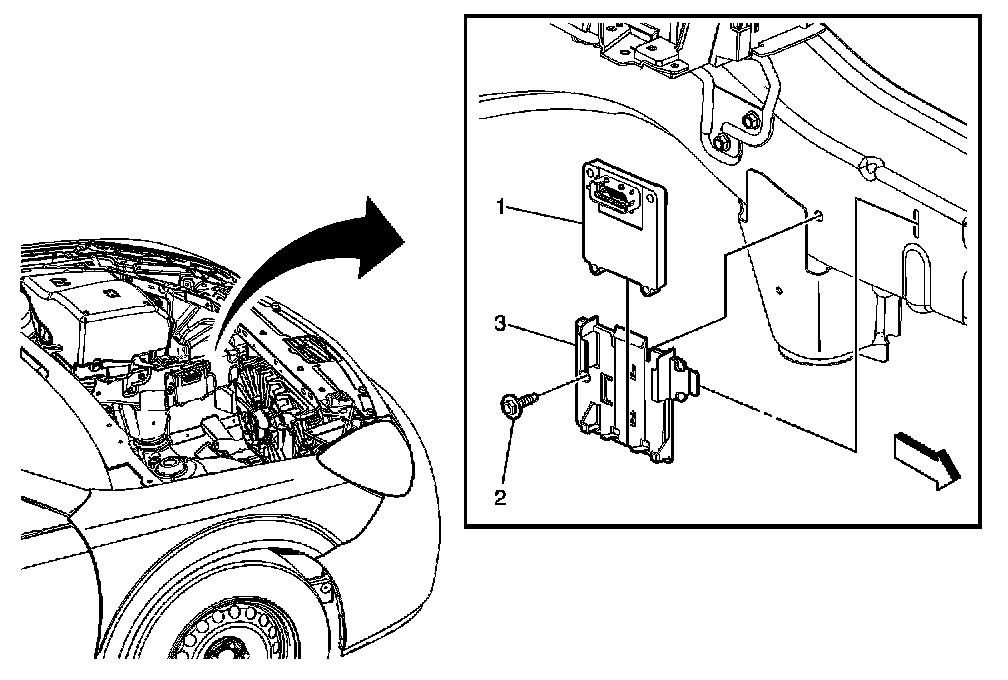 1
3
2