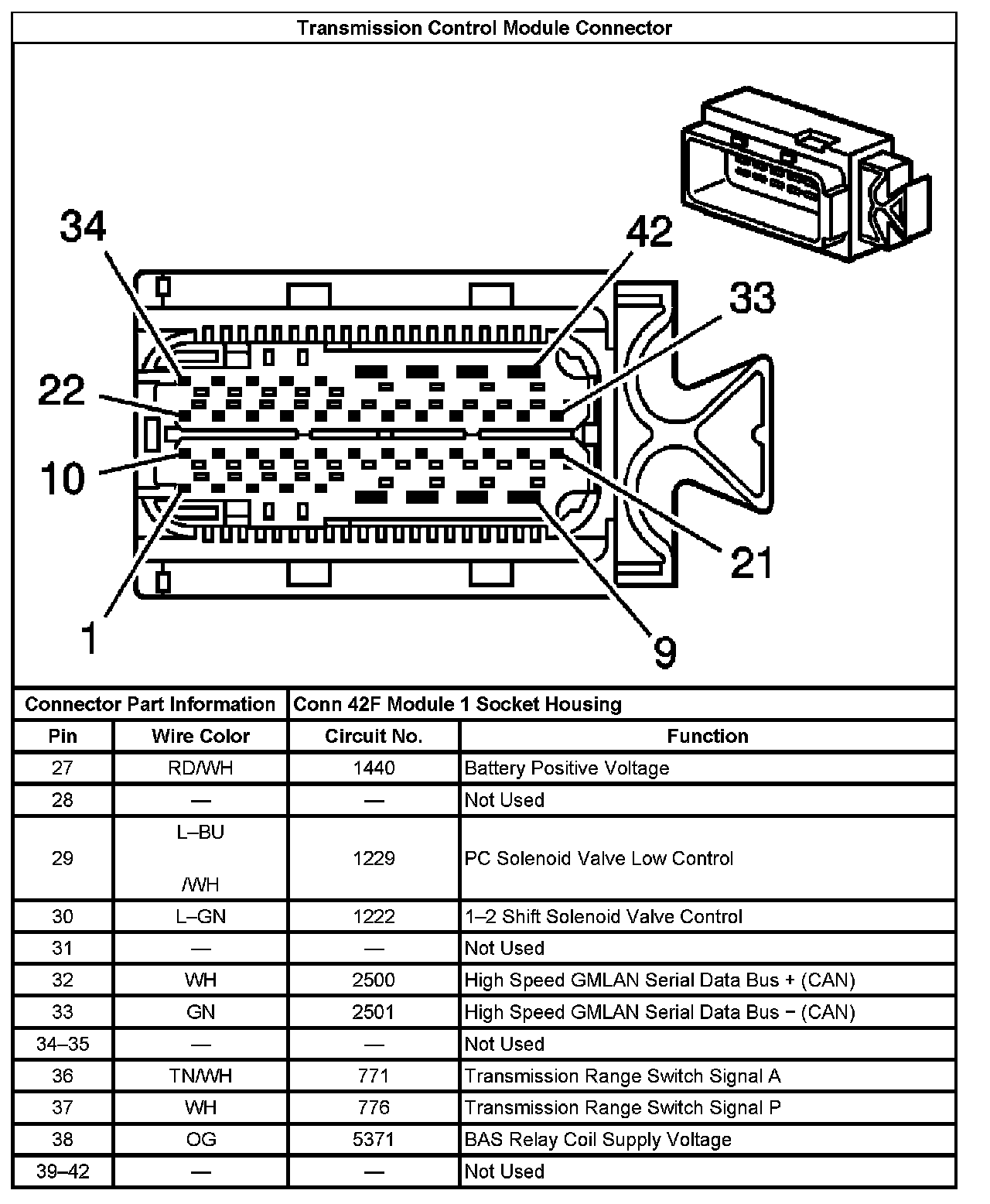 Transmission Control Module Connector

34
42
33
22
10
21
1
9

| Connector Part Information | | Conn 42F Module 1 Socket Housing | |
|---|---|---|---|
| Pin | Wire Color | Circuit No. | Function |
| 27 | RD/WH | 1440 | Battery Positive Voltage |
| 28 | — | — | Not Used |
| 29 | L–BU /WH | 1229 | PC Solenoid Valve Low Control |
| 30 | L–GN | 1222 | 1–2 Shift Solenoid Valve Control |
| 31 | — | — | Not Used |
| 32 | WH | 2500 | High Speed GMLAN Serial Data Bus + (CAN) |
| 33 | GN | 2501 | High Speed GMLAN Serial Data Bus − (CAN) |
| 34–35 | — | — | Not Used |
| 36 | TN/WH | 771 | Transmission Range Switch Signal A |
| 37 | WH | 776 | Transmission Range Switch Signal P |
| 38 | OG | 5371 | BAS Relay Coil Supply Voltage |
| 39–42 | — | — | Not Used |