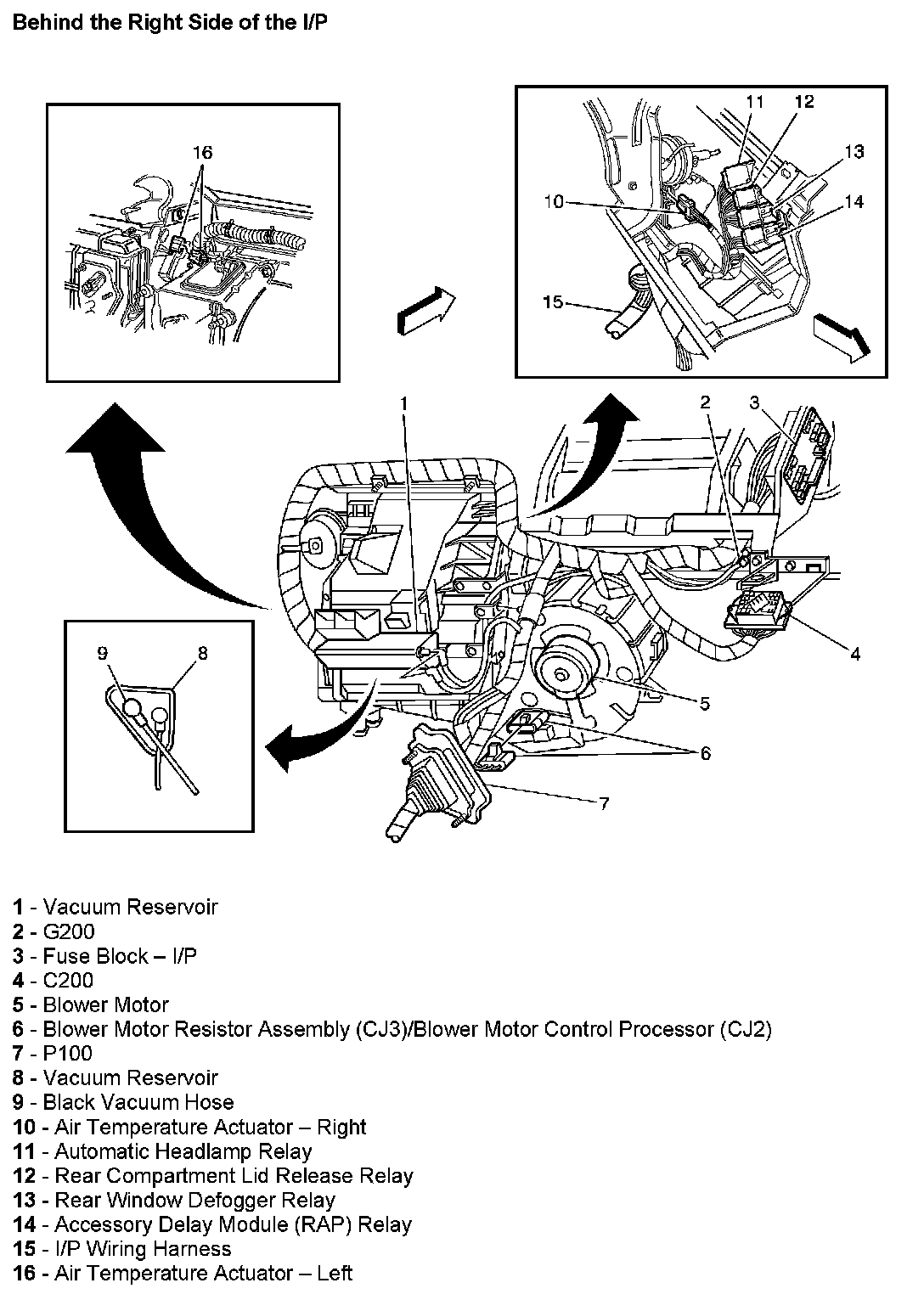 Behind the Right Side of the I/P

16

11 12 13 10 14 15

1 2 3

4

9 8

5

6

7

1 - Vacuum Reservoir
2 - G200
3 - Fuse Block – I/P
4 - C200
5 - Blower Motor
6 - Blower Motor Resistor Assembly (CJ3)/Blower Motor Control Processor (CJ2)
7 - P100
8 - Vacuum Reservoir
9 - Black Vacuum Hose
10 - Air Temperature Actuator – Right
11 - Automatic Headlamp Relay
12 - Rear Compartment Lid Release Relay
13 - Rear Window Defogger Relay
14 - Accessory Delay Module (RAP) Relay
15 - I/P Wiring Harness
16 - Air Temperature Actuator – Left