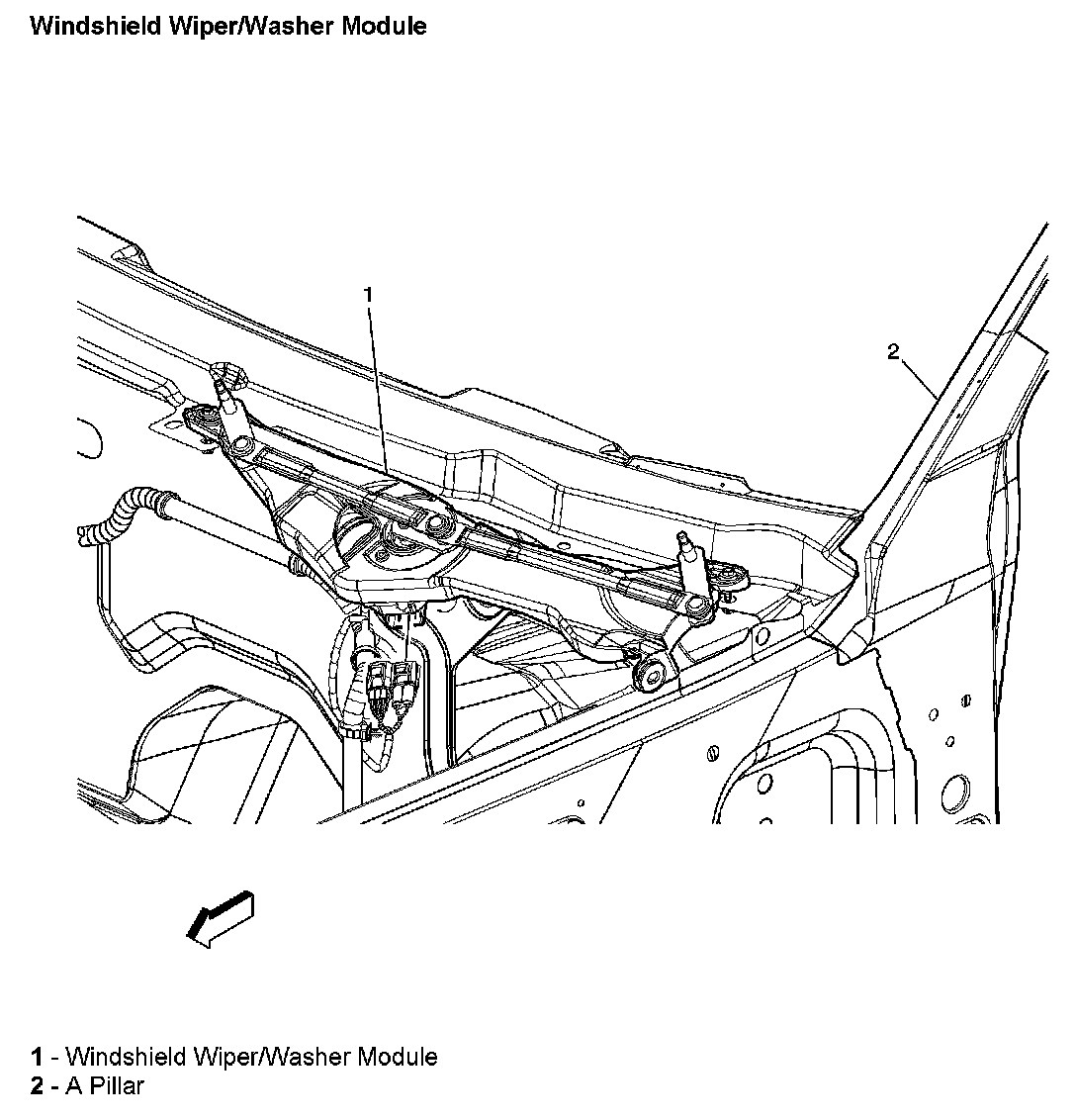 Windshield Wiper/Washer Module

1

2

1 - Windshield Wiper/Washer Module
2 - A Pillar