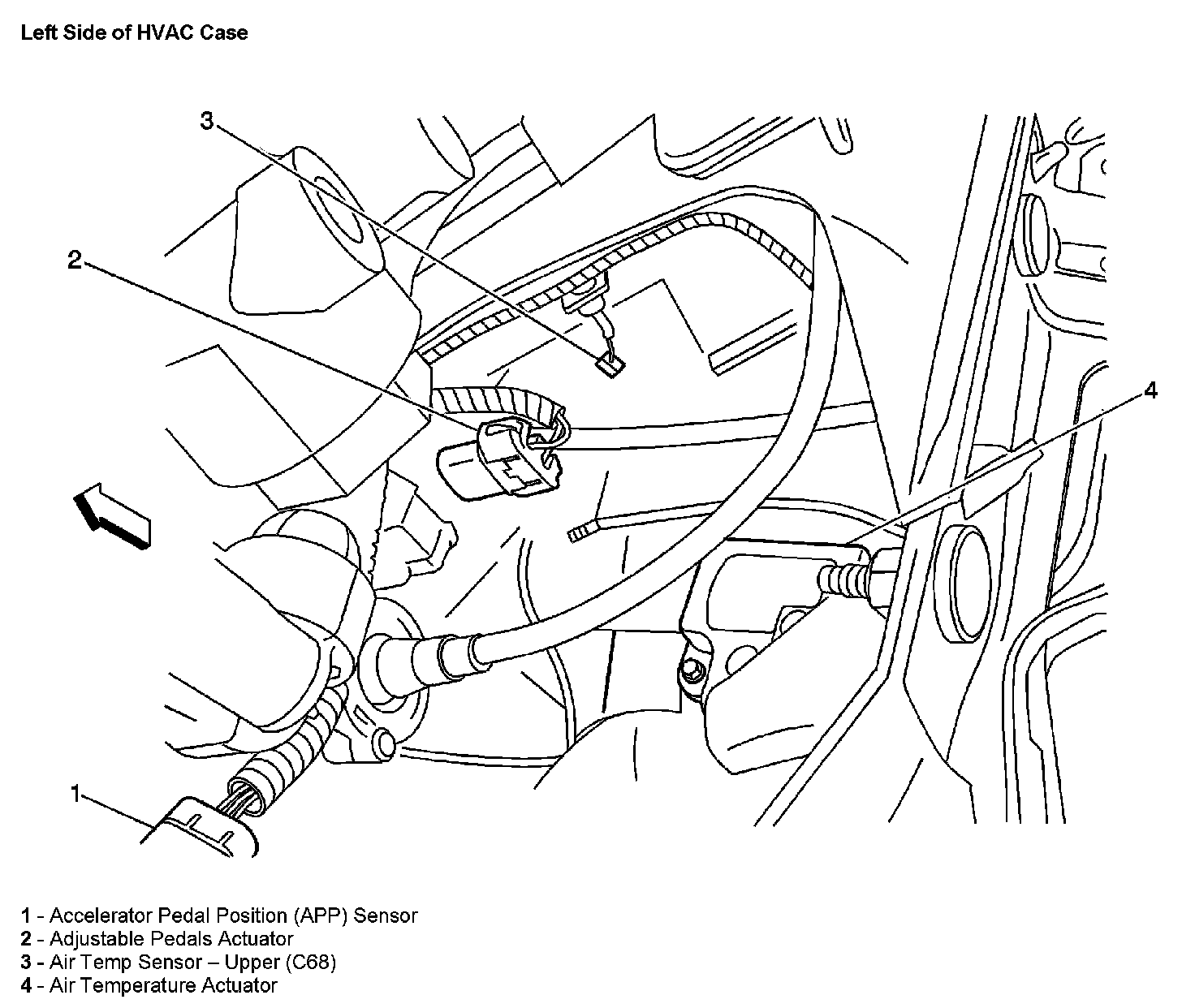 Left Side of HVAC Case

3

2

4

1

1 - Accelerator Pedal Position (APP) Sensor
2 - Adjustable Pedals Actuator
3 - Air Temp Sensor – Upper (C68)
4 - Air Temperature Actuator