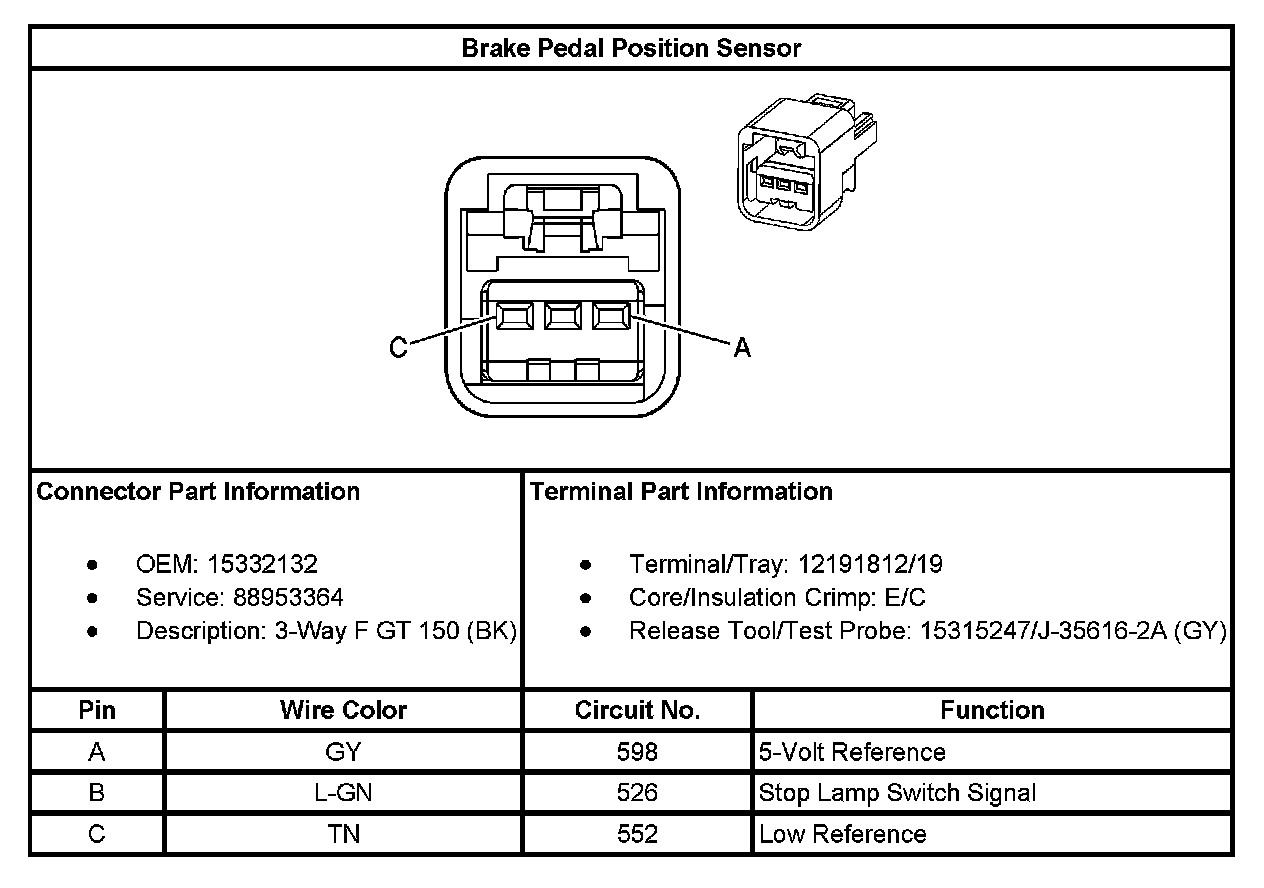 Brake Pedal Position Sensor

C

A

Connector Part Information

- OEM: 15332132
- Service: 88953364
- Description: 3-Way F GT 150 (BK)

Terminal Part Information

- Terminal/Tray: 12191812/19
- Core/Insulation Crimp: E/C
- Release Tool/Test Probe: 15315247/J-35616-2A (GY)

| Pin | Wire Color | Circuit No. | Function |
|---|---|---|---|
| A | GY | 598 | 5-Volt Reference |
| B | L-GN | 526 | Stop Lamp Switch Signal |
| C | TN | 552 | Low Reference |