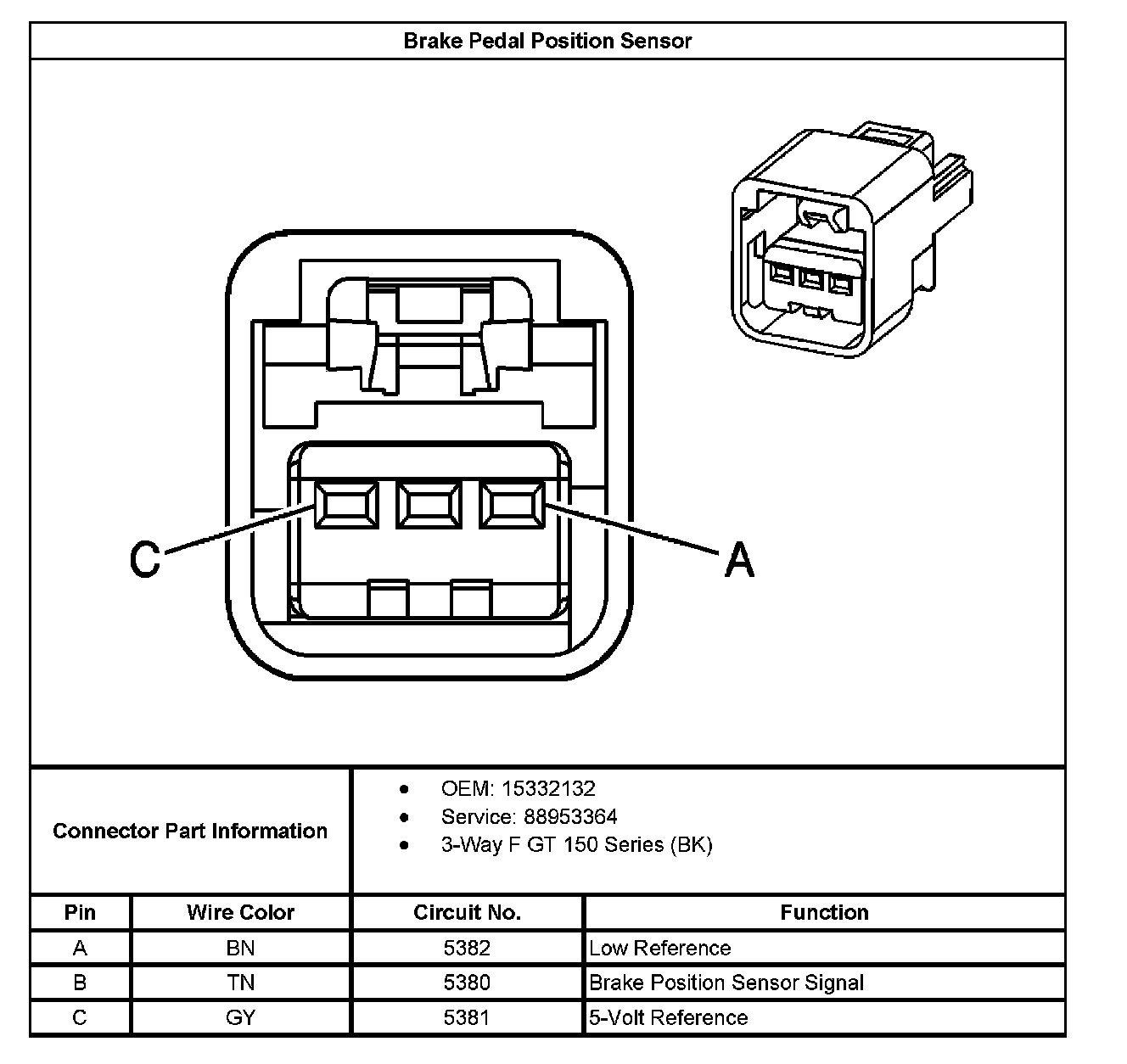 Brake Pedal Position Sensor

C

A

Connector Part Information

- OEM: 15332132
- Service: 88953364
- 3-Way F GT 150 Series (BK)

| Pin | Wire Color | Circuit No. | Function |
|---|---|---|---|
| A | BN | 5382 | Low Reference |
| B | TN | 5380 | Brake Position Sensor Signal |
| C | GY | 5381 | 5-Volt Reference |