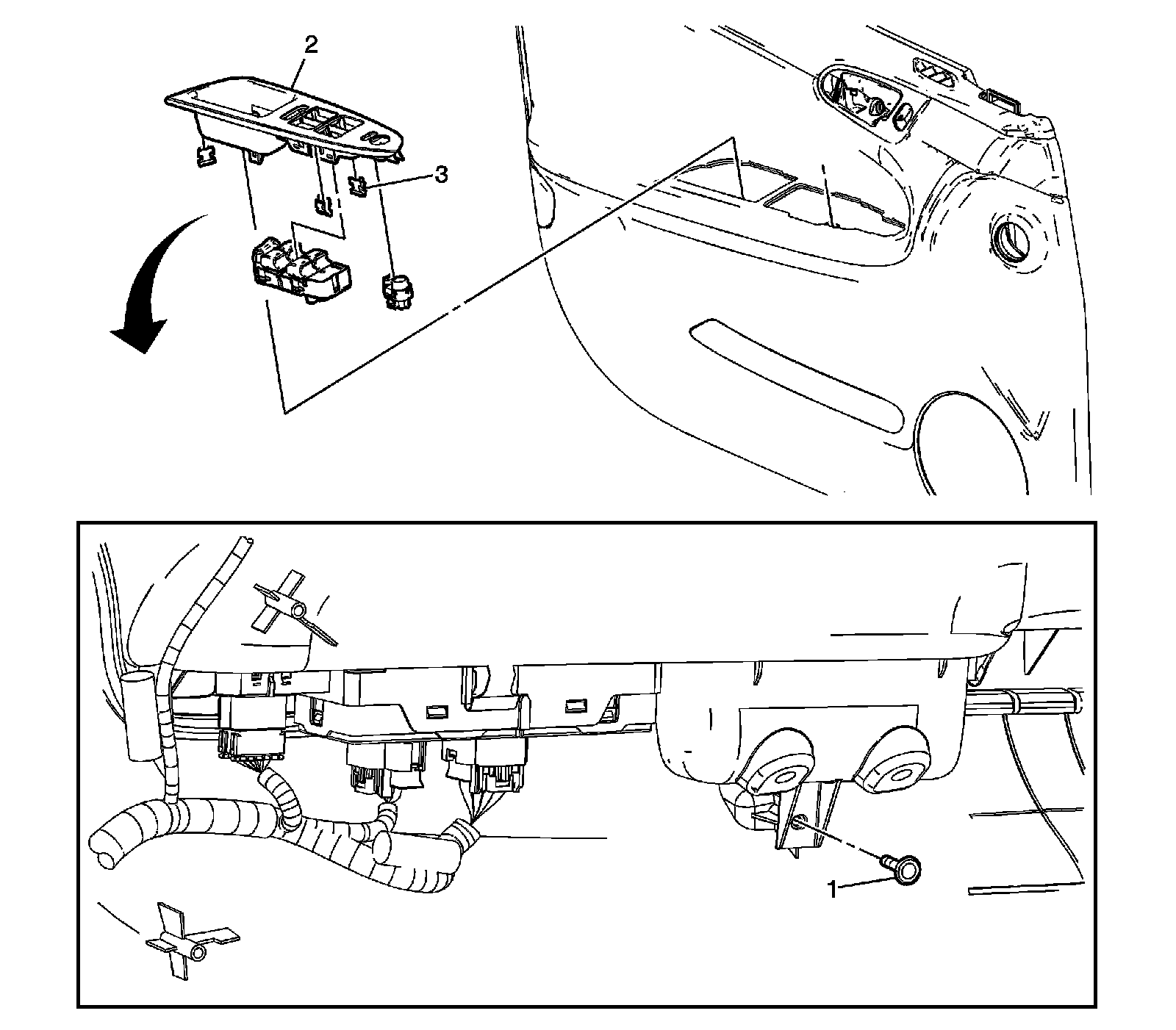 2
3
1