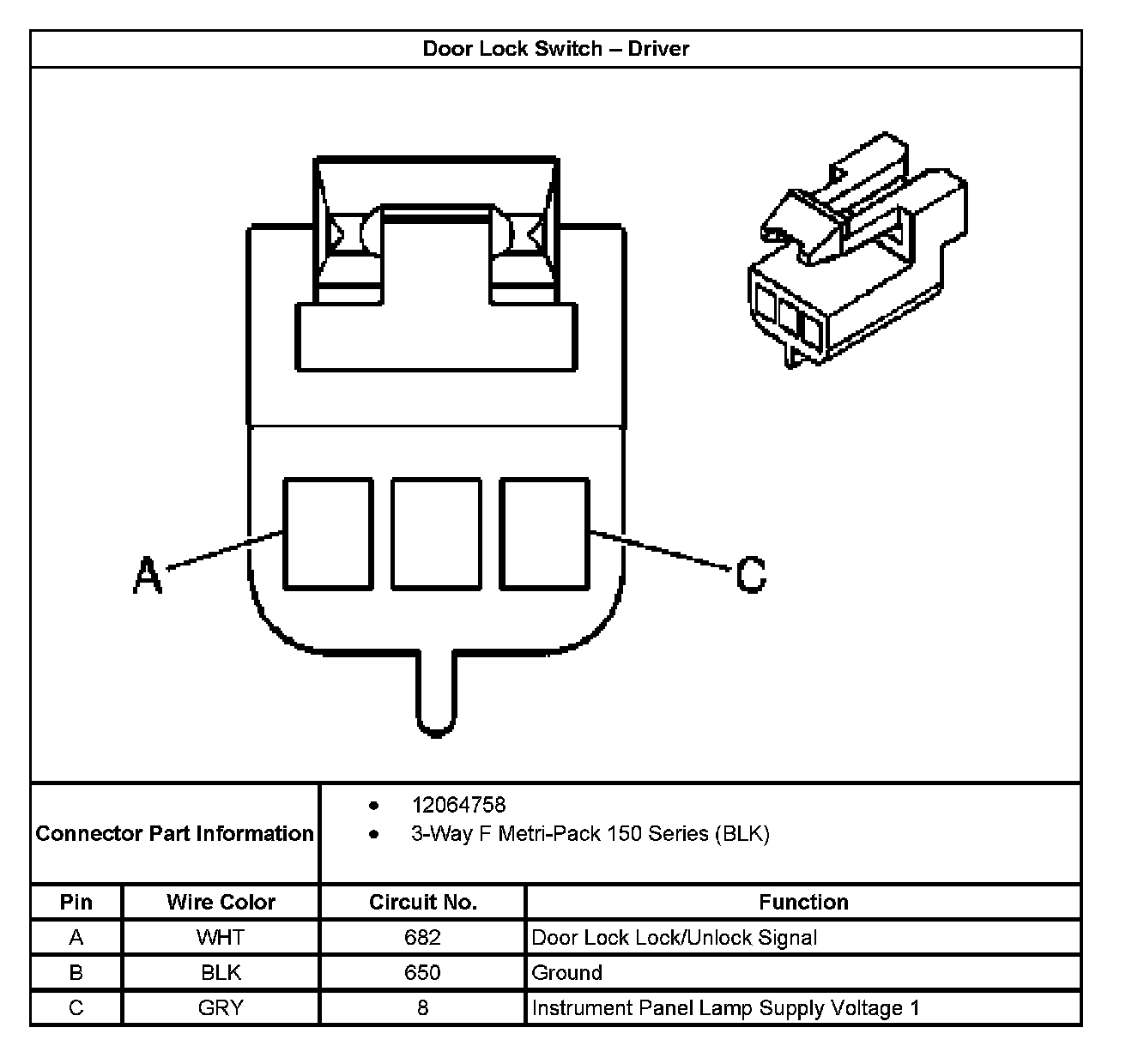 Door Lock Switch – Driver

A

C

Connector Part Information

- 12064758
- 3-Way F Metri-Pack 150 Series (BLK)

| Pin | Wire Color | Circuit No. | Function |
|---|---|---|---|
| A | WHT | 682 | Door Lock Lock/Unlock Signal |
| B | BLK | 650 | Ground |
| C | GRY | 8 | Instrument Panel Lamp Supply Voltage 1 |