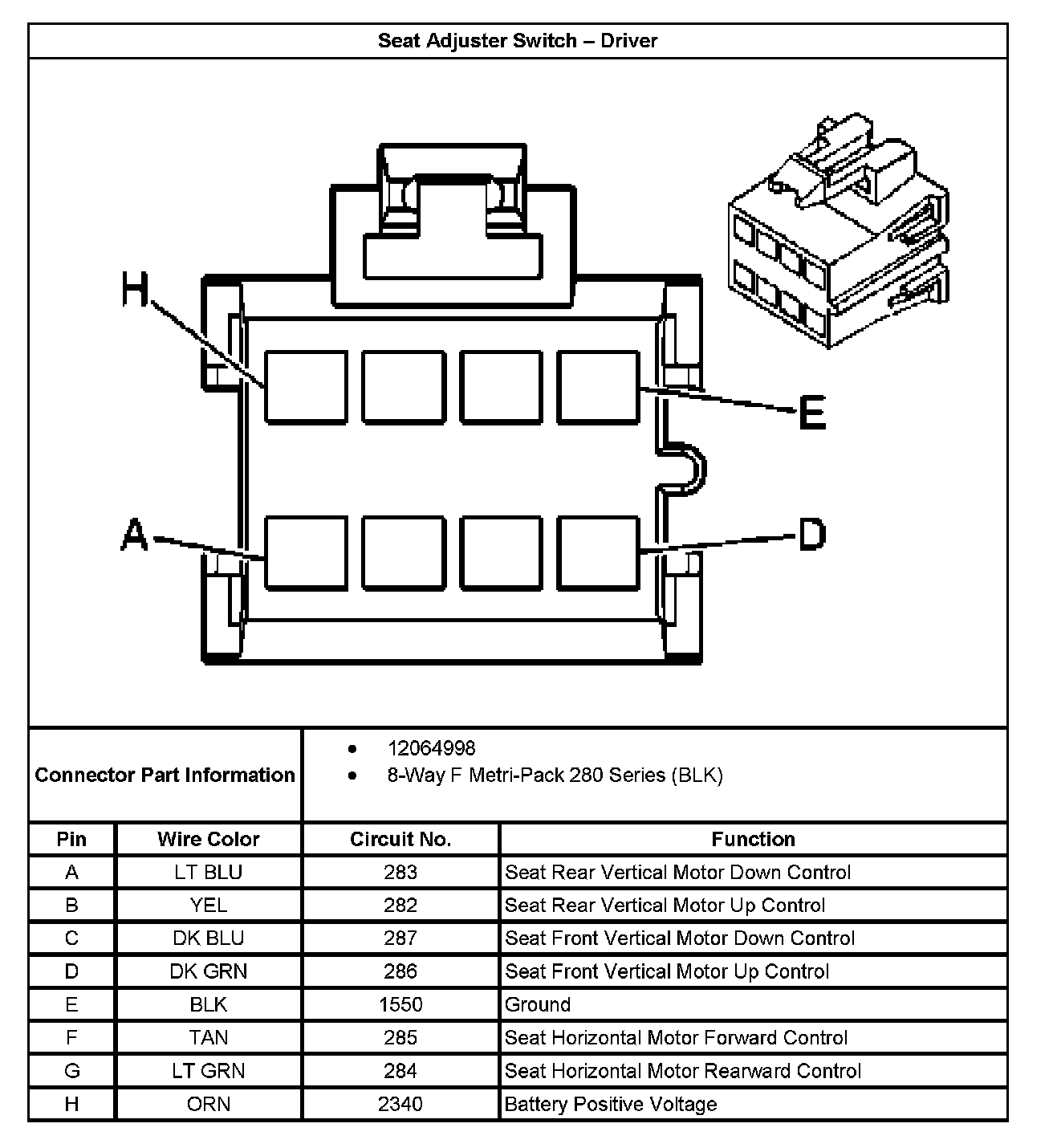 Seat Adjuster Switch – Driver

H
E
A
D

Connector Part Information

- 12064998
- 8-Way F Metri-Pack 280 Series (BLK)

| Pin | Wire Color | Circuit No. | Function |
|---|---|---|---|
| A | LT BLU | 283 | Seat Rear Vertical Motor Down Control |
| B | YEL | 282 | Seat Rear Vertical Motor Up Control |
| C | DK BLU | 287 | Seat Front Vertical Motor Down Control |
| D | DK GRN | 286 | Seat Front Vertical Motor Up Control |
| E | BLK | 1550 | Ground |
| F | TAN | 285 | Seat Horizontal Motor Forward Control |
| G | LT GRN | 284 | Seat Horizontal Motor Rearward Control |
| H | ORN | 2340 | Battery Positive Voltage |