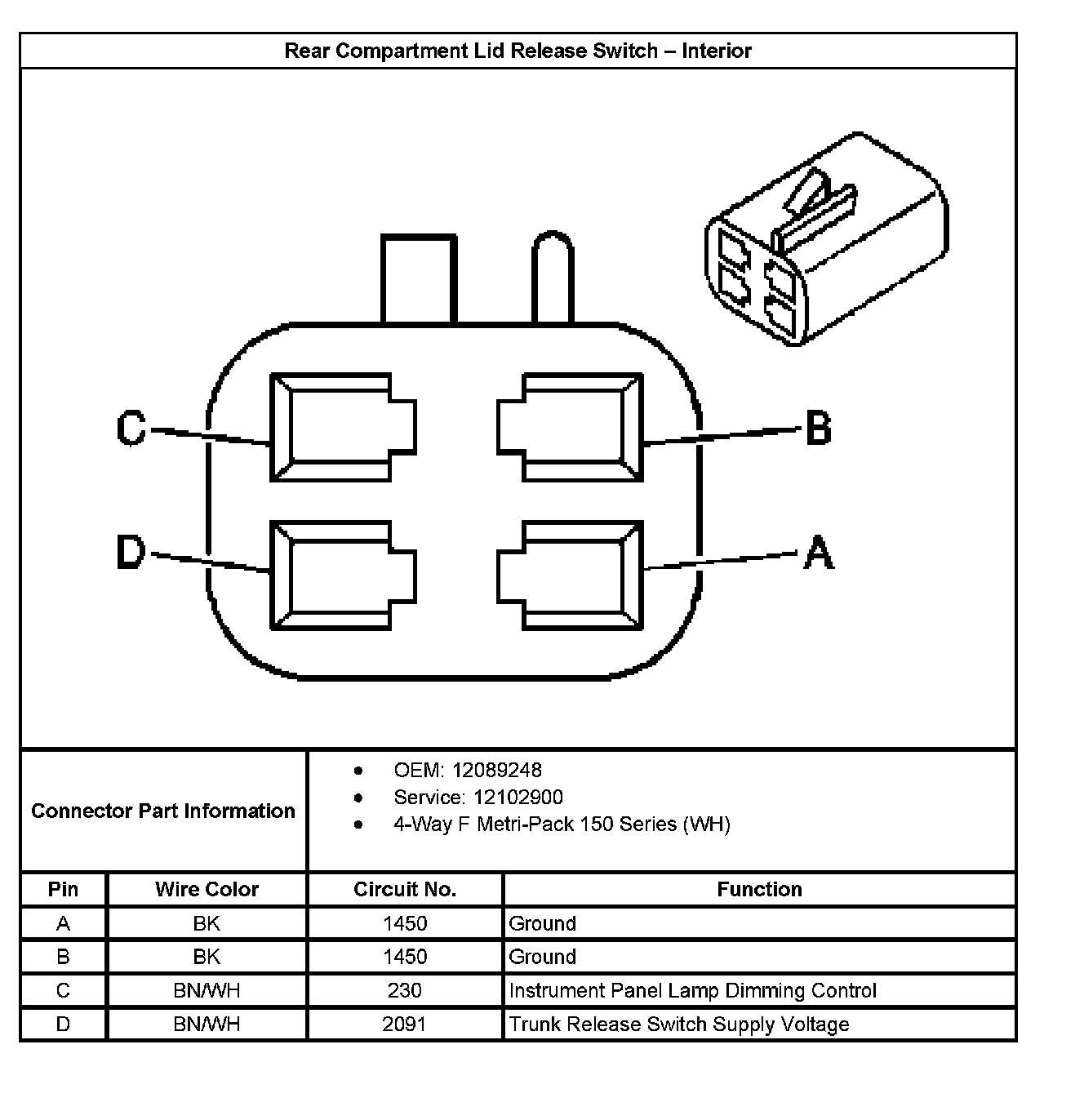 Rear Compartment Lid Release Switch – Interior

C
B
D
A

Connector Part Information

- OEM: 12089248
- Service: 12102900
- 4-Way F Metri-Pack 150 Series (WH)

| Pin | Wire Color | Circuit No. | Function |
|---|---|---|---|
| A | BK | 1450 | Ground |
| B | BK | 1450 | Ground |
| C | BN/WH | 230 | Instrument Panel Lamp Dimming Control |
| D | BN/WH | 2091 | Trunk Release Switch Supply Voltage |