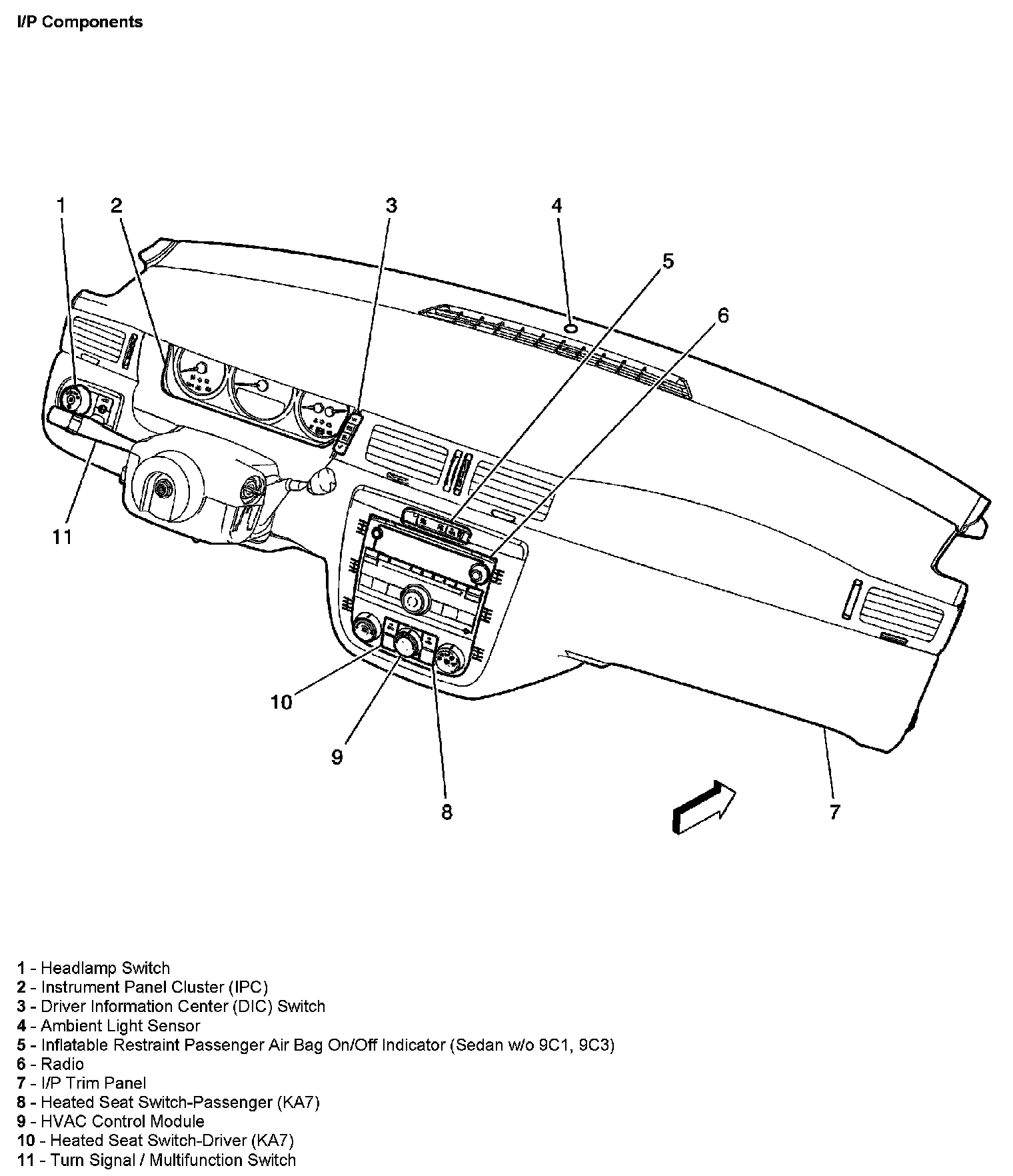 I/P Components

1
2
3
4
5
6
11
10
9
8
7

1 - Headlamp Switch
2 - Instrument Panel Cluster (IPC)
3 - Driver Information Center (DIC) Switch
4 - Ambient Light Sensor
5 - Inflatable Restraint Passenger Air Bag On/Off Indicator (Sedan w/o 9C1, 9C3)
6 - Radio
7 - I/P Trim Panel
8 - Heated Seat Switch-Passenger (KA7)
9 - HVAC Control Module
10 - Heated Seat Switch-Driver (KA7)
11 - Turn Signal / Multifunction Switch