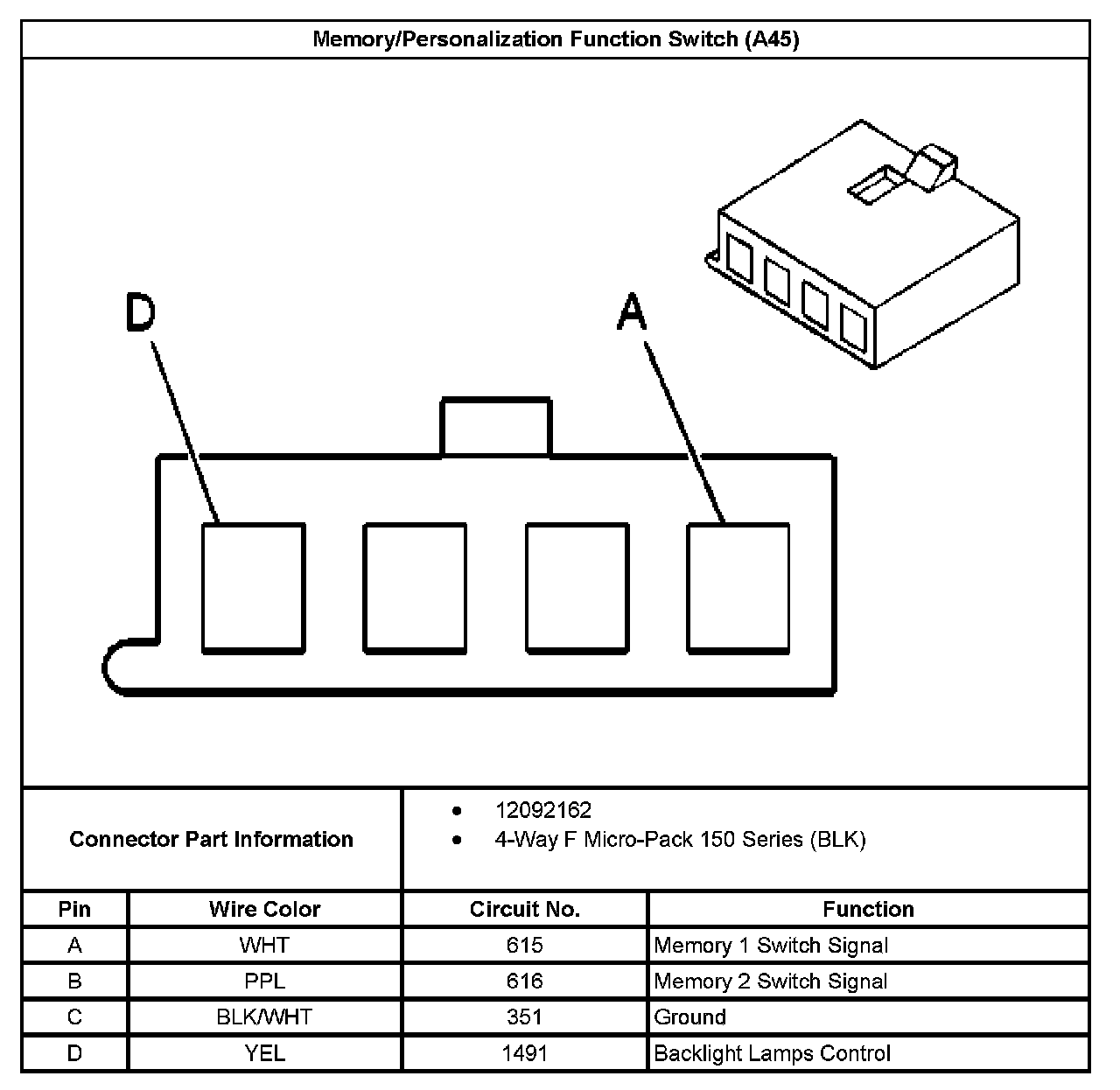 Memory/Personalization Function Switch (A45)

D

A

Connector Part Information

- 12092162
- 4-Way F Micro-Pack 150 Series (BLK)

| Pin | Wire Color | Circuit No. | Function |
|---|---|---|---|
| A | WHT | 615 | Memory 1 Switch Signal |
| B | PPL | 616 | Memory 2 Switch Signal |
| C | BLK/WHT | 351 | Ground |
| D | YEL | 1491 | Backlight Lamps Control |