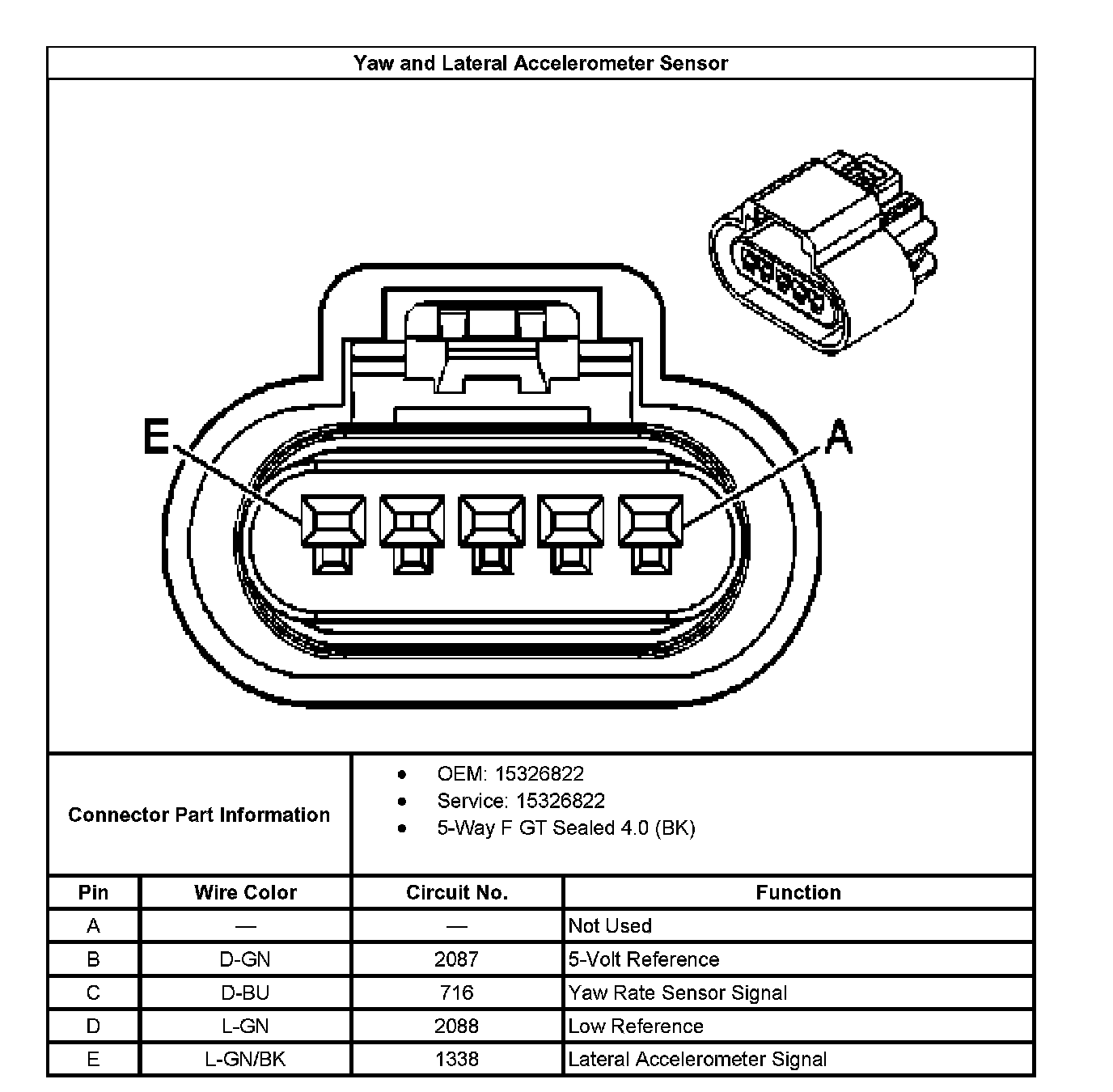 Yaw and Lateral Accelerometer Sensor

E

A

Connector Part Information

- OEM: 15326822
- Service: 15326822
- 5-Way F GT Sealed 4.0 (BK)

| Pin | Wire Color | Circuit No. | Function |
|---|---|---|---|
| A | — | — | Not Used |
| B | D-GN | 2087 | 5-Volt Reference |
| C | D-BU | 716 | Yaw Rate Sensor Signal |
| D | L-GN | 2088 | Low Reference |
| E | L-GN/BK | 1338 | Lateral Accelerometer Signal |