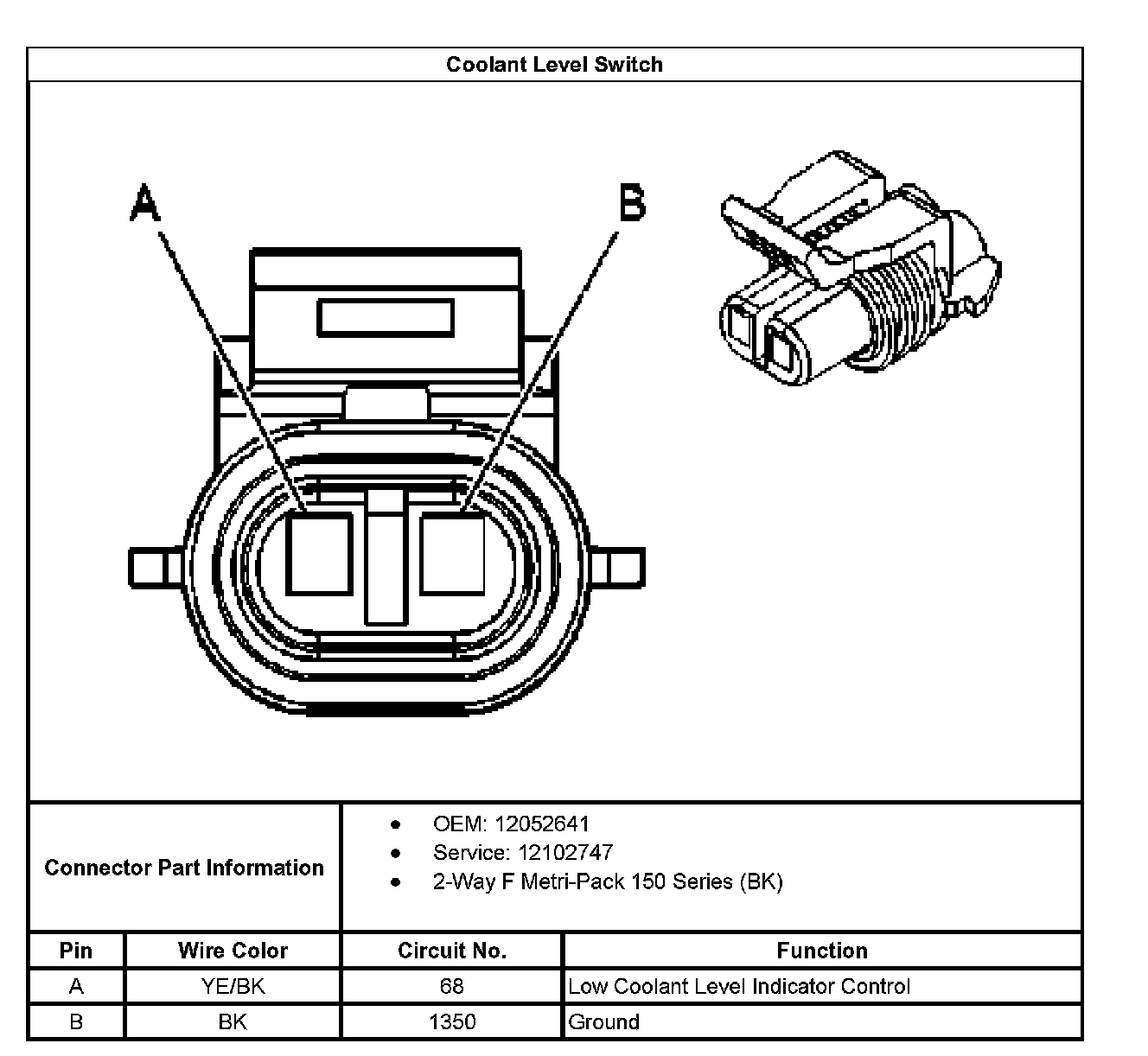 Coolant Level Switch

A

B

Connector Part Information

- OEM: 12052641
- Service: 12102747
- 2-Way F Metri-Pack 150 Series (BK)

| Pin | Wire Color | Circuit No. | Function |
|---|---|---|---|
| A | YE/BK | 68 | Low Coolant Level Indicator Control |
| B | BK | 1350 | Ground |