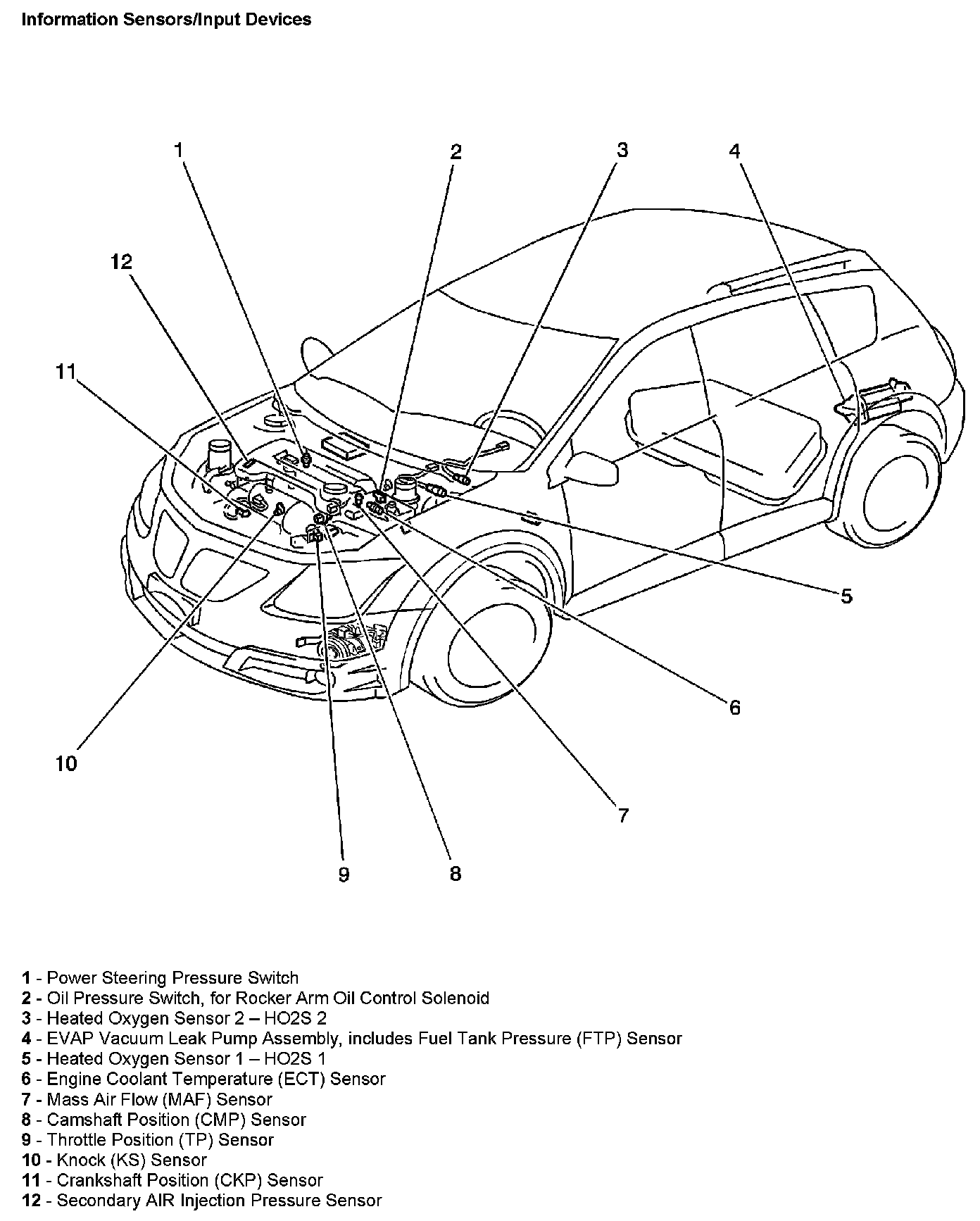 Information Sensors/Input Devices

1
2
3
4
12
11
5
6
10
7
9
8

1 - Power Steering Pressure Switch
2 - Oil Pressure Switch, for Rocker Arm Oil Control Solenoid
3 - Heated Oxygen Sensor 2 – HO2S 2
4 - EVAP Vacuum Leak Pump Assembly, includes Fuel Tank Pressure (FTP) Sensor
5 - Heated Oxygen Sensor 1 – HO2S 1
6 - Engine Coolant Temperature (ECT) Sensor
7 - Mass Air Flow (MAF) Sensor
8 - Camshaft Position (CMP) Sensor
9 - Throttle Position (TP) Sensor
10 - Knock (KS) Sensor
11 - Crankshaft Position (CKP) Sensor
12 - Secondary AIR Injection Pressure Sensor