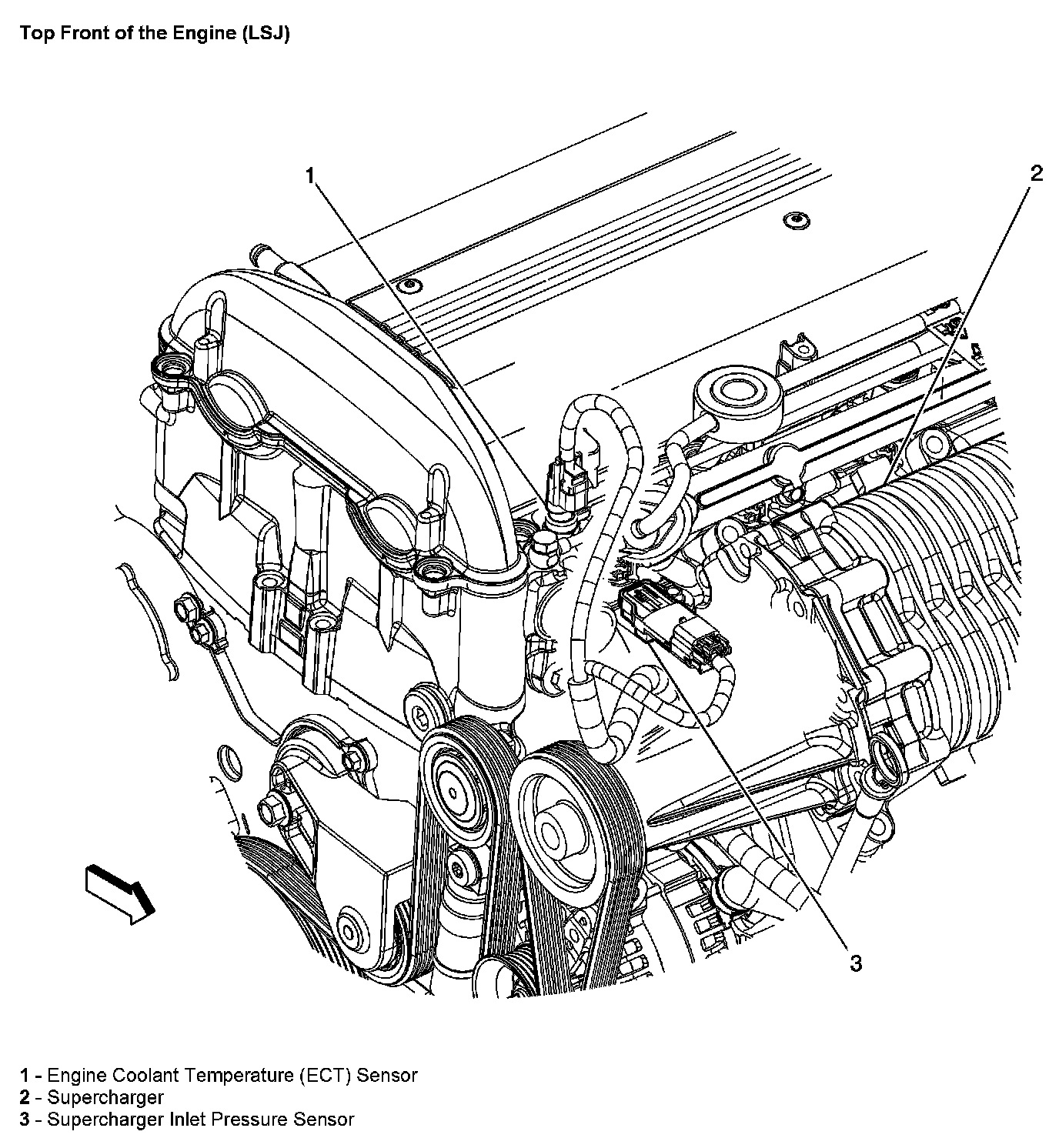 Top Front of the Engine (LSJ)

1

2

3

1 - Engine Coolant Temperature (ECT) Sensor
2 - Supercharger
3 - Supercharger Inlet Pressure Sensor