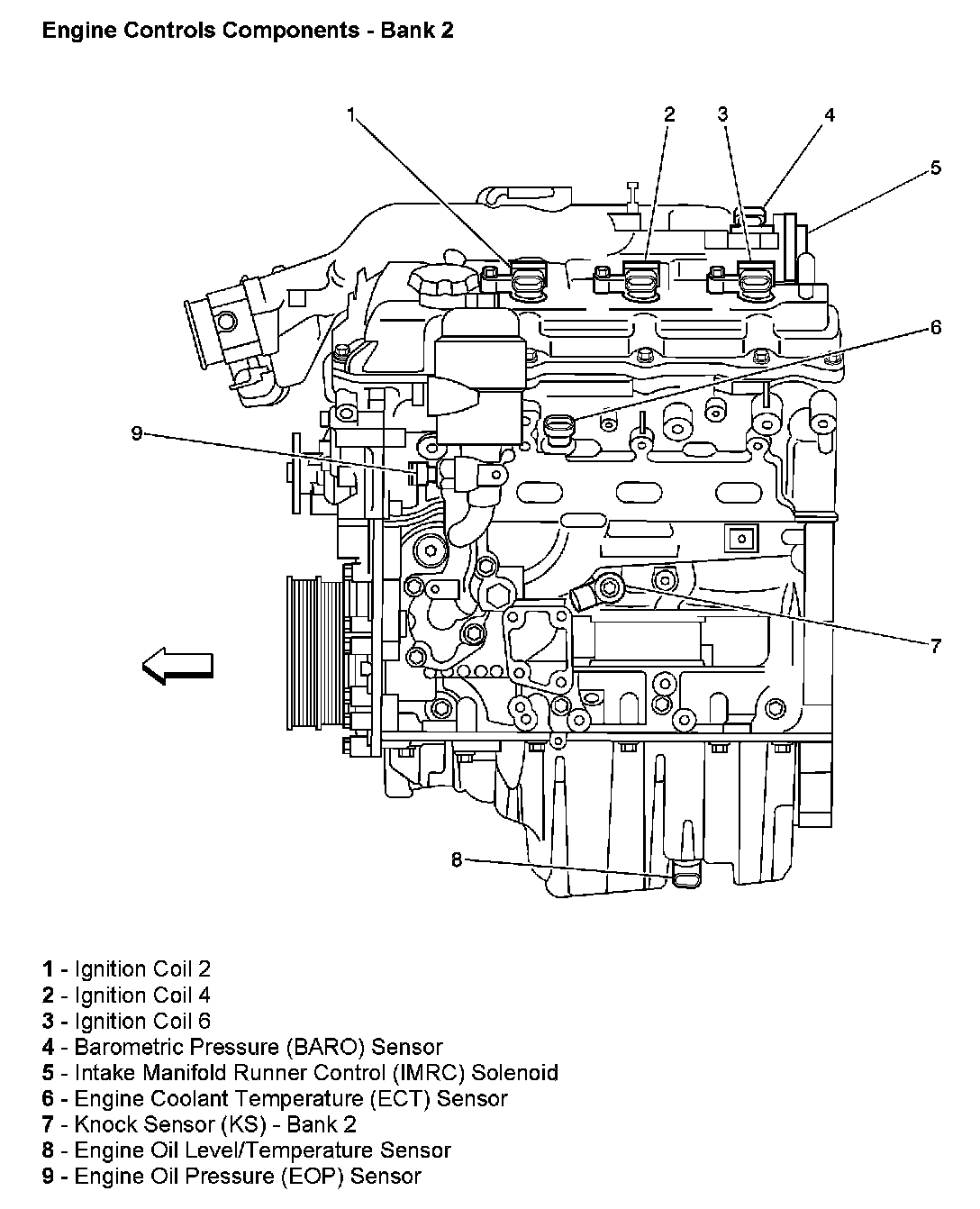 Engine Controls Components - Bank 2

1

2

3

4

5

6

9

7

8

1 - Ignition Coil 2
2 - Ignition Coil 4
3 - Ignition Coil 6
4 - Barometric Pressure (BARO) Sensor
5 - Intake Manifold Runner Control (IMRC) Solenoid
6 - Engine Coolant Temperature (ECT) Sensor
7 - Knock Sensor (KS) - Bank 2
8 - Engine Oil Level/Temperature Sensor
9 - Engine Oil Pressure (EOP) Sensor