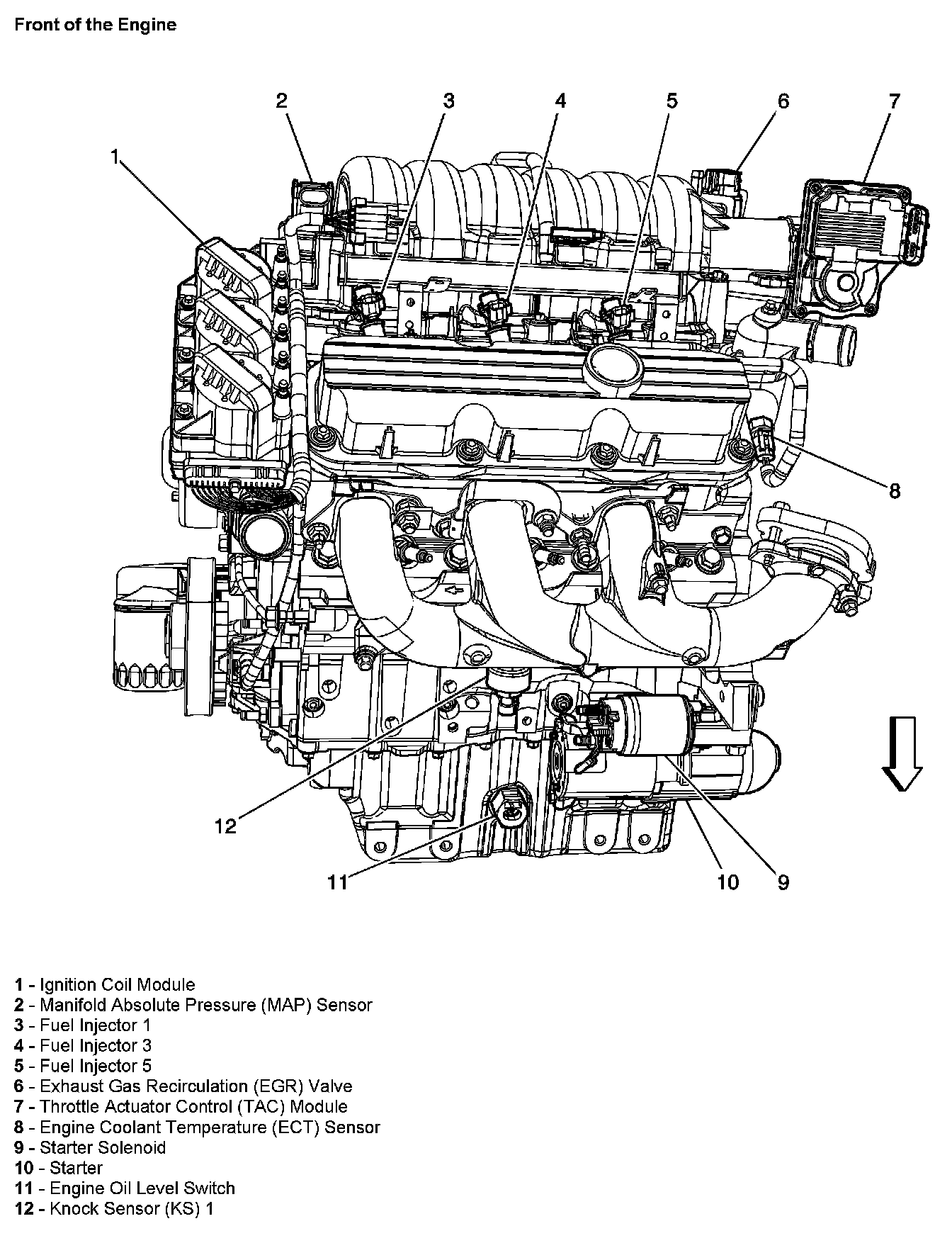 Front of the Engine

2
3
4
5
6
7
1
8
12
11
10
9

1 - Ignition Coil Module
2 - Manifold Absolute Pressure (MAP) Sensor
3 - Fuel Injector 1
4 - Fuel Injector 3
5 - Fuel Injector 5
6 - Exhaust Gas Recirculation (EGR) Valve
7 - Throttle Actuator Control (TAC) Module
8 - Engine Coolant Temperature (ECT) Sensor
9 - Starter Solenoid
10 - Starter
11 - Engine Oil Level Switch
12 - Knock Sensor (KS) 1