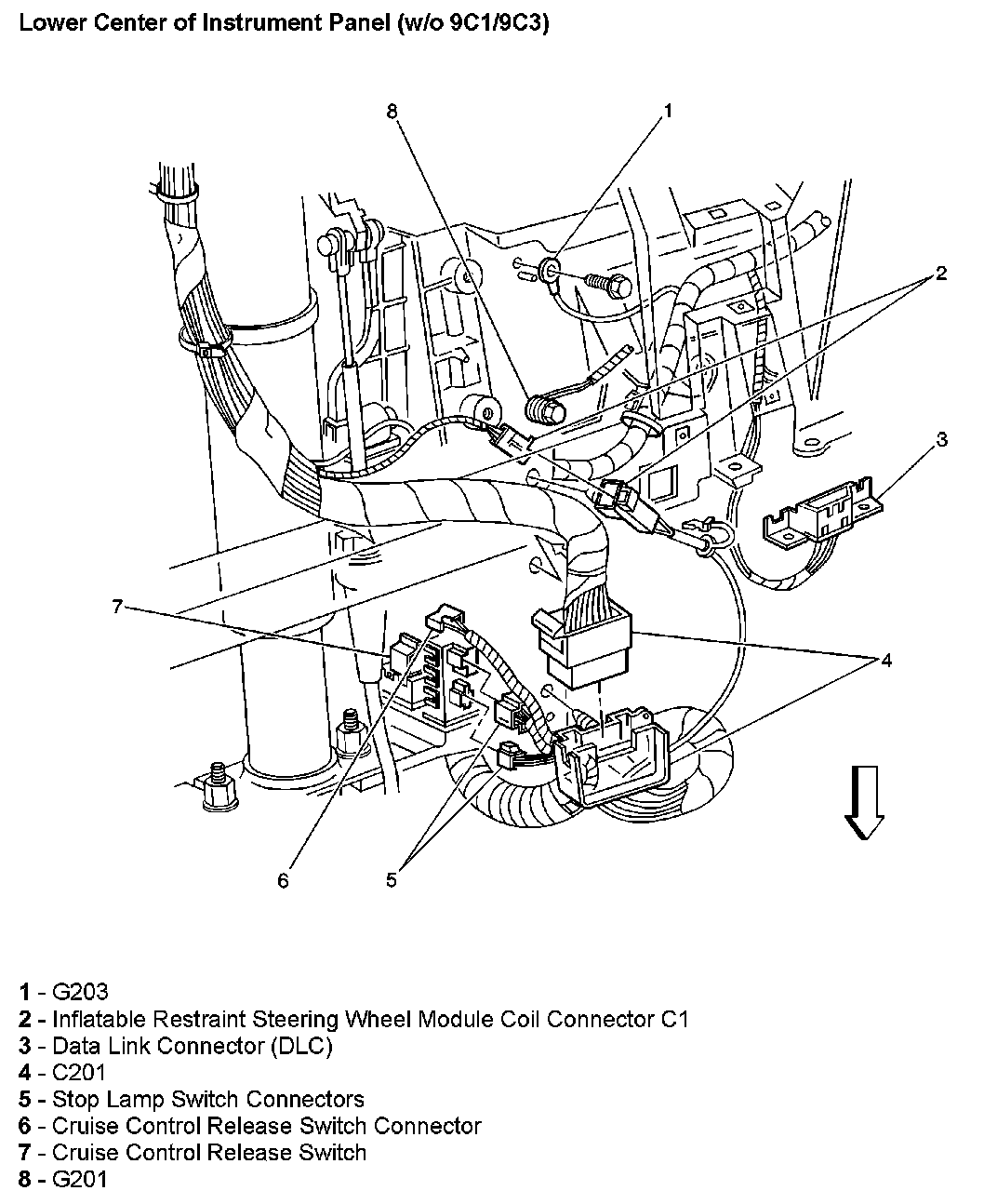 Lower Center of Instrument Panel (w/o 9C1/9C3)

8
1
2
3
7
4
6
5

1 - G203
2 - Inflatable Restraint Steering Wheel Module Coil Connector C1
3 - Data Link Connector (DLC)
4 - C201
5 - Stop Lamp Switch Connectors
6 - Cruise Control Release Switch Connector
7 - Cruise Control Release Switch
8 - G201