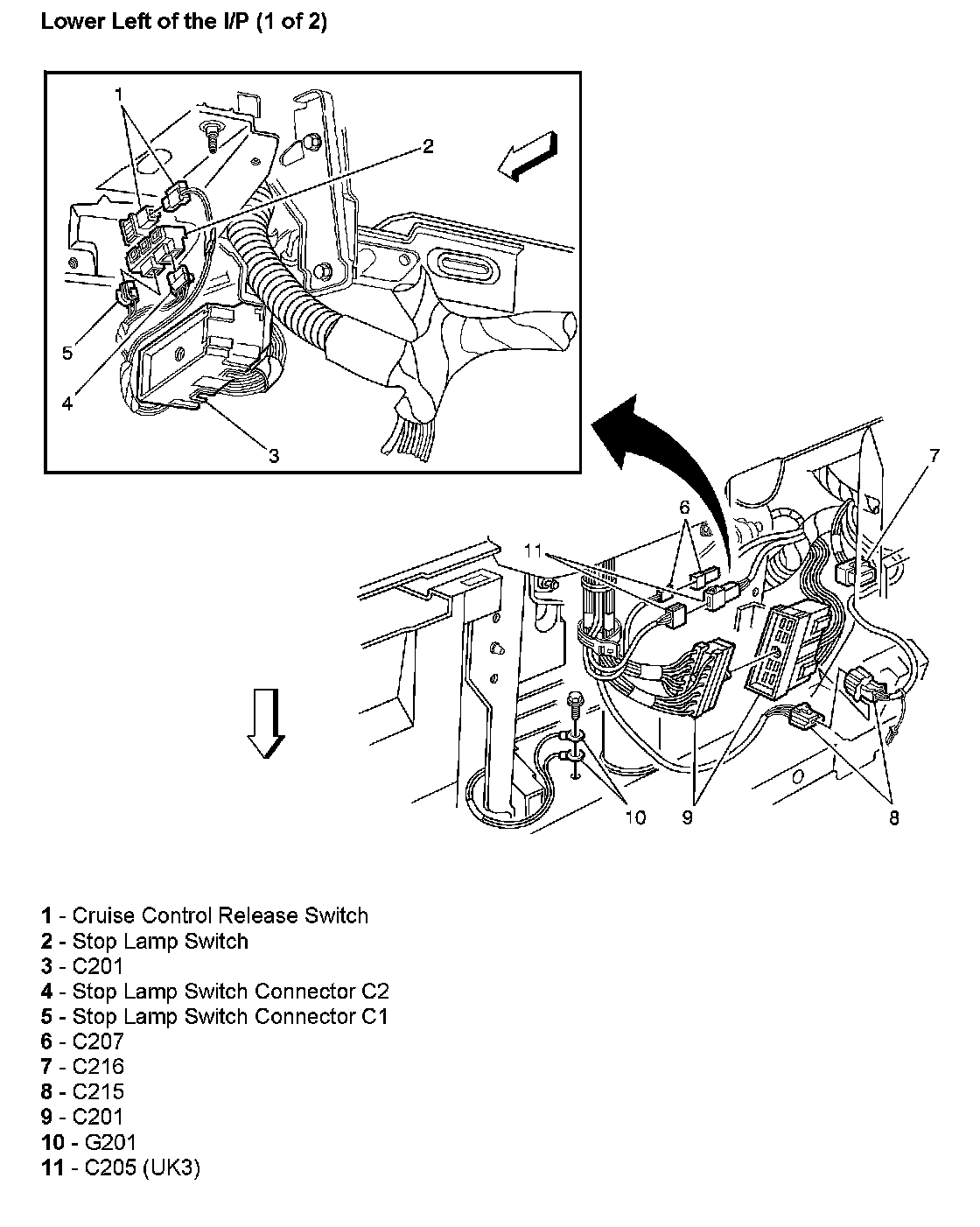 Lower Left of the I/P (1 of 2)

1
2
5
4
3
7
6
11
10
9
8

1 - Cruise Control Release Switch
2 - Stop Lamp Switch
3 - C201
4 - Stop Lamp Switch Connector C2
5 - Stop Lamp Switch Connector C1
6 - C207
7 - C216
8 - C215
9 - C201
10 - G201
11 - C205 (UK3)