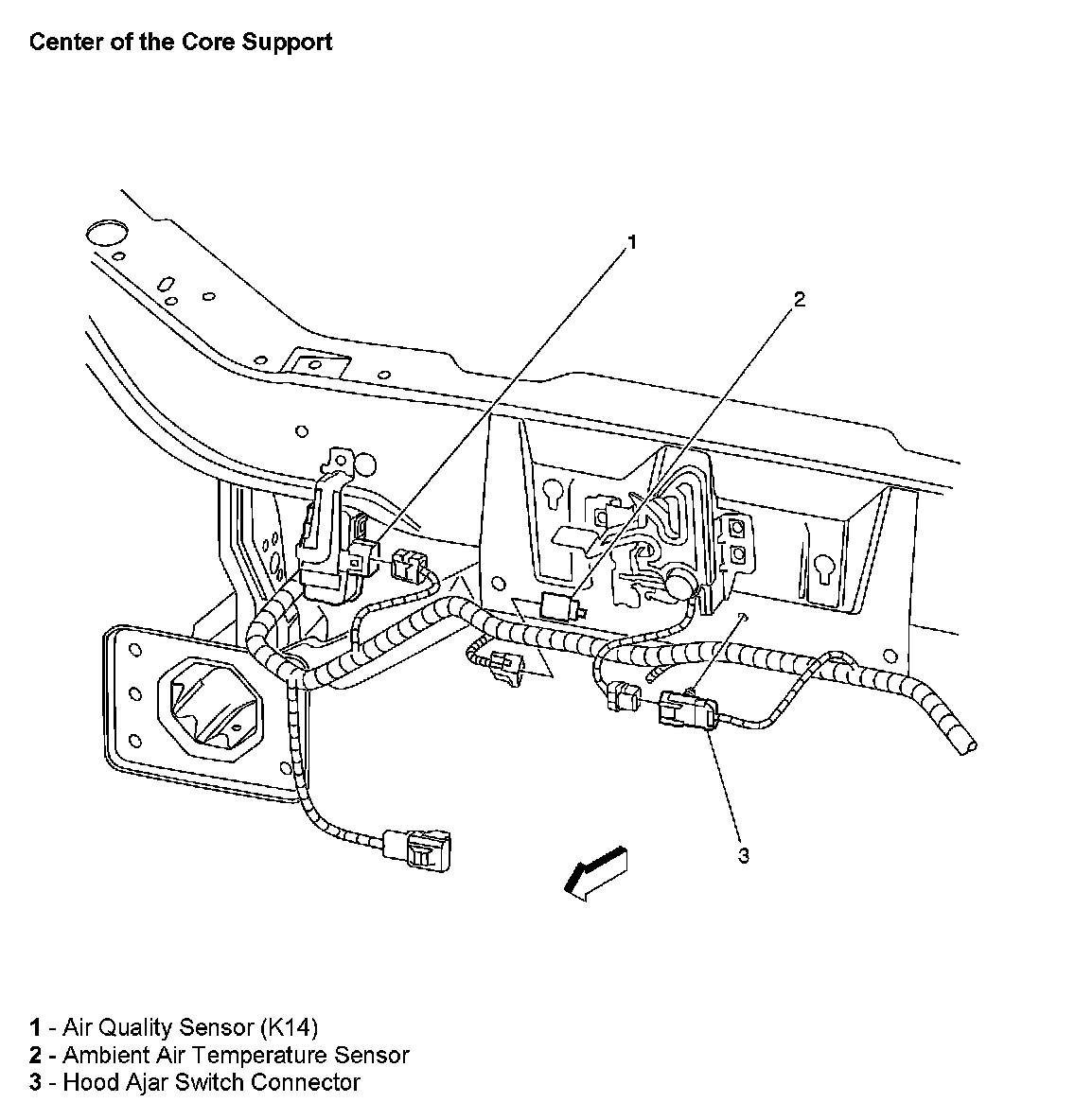 Center of the Core Support

1

2

3

1 - Air Quality Sensor (K14)
2 - Ambient Air Temperature Sensor
3 - Hood Ajar Switch Connector