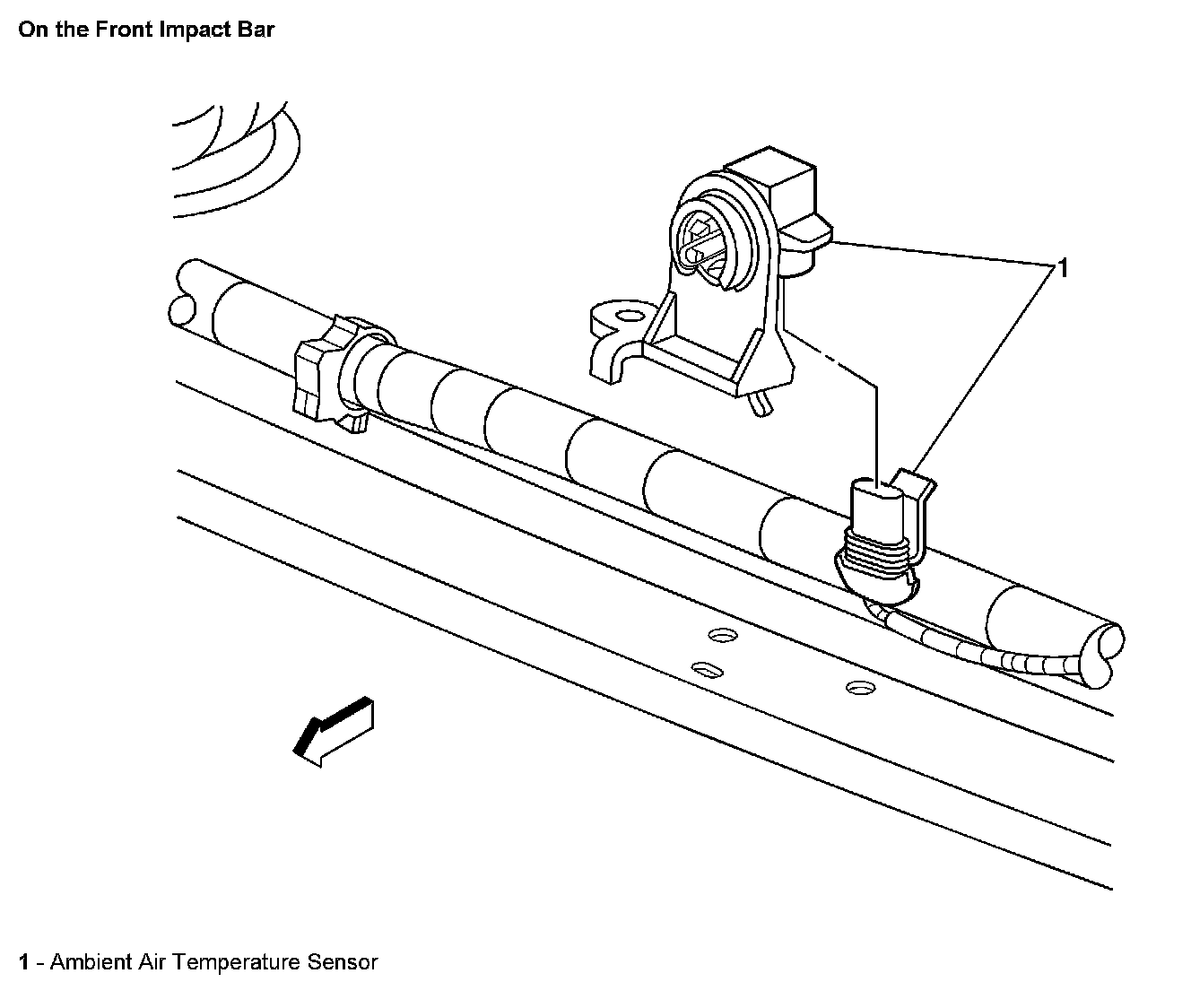 On the Front Impact Bar

1

1 - Ambient Air Temperature Sensor