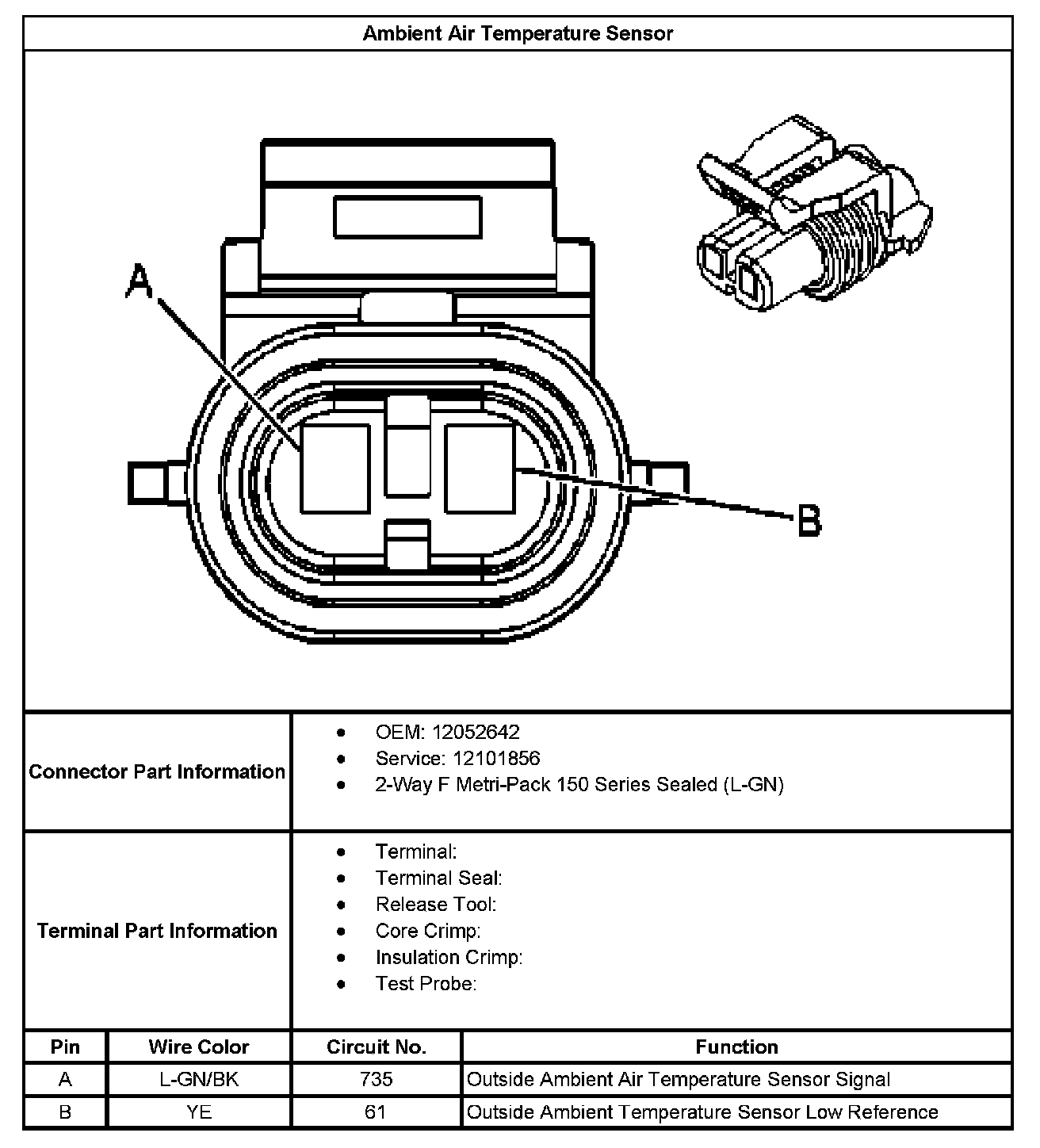 Ambient Air Temperature Sensor

A

B

Connector Part Information

- OEM: 12052642
- Service: 12101856
- 2-Way F Metri-Pack 150 Series Sealed (L-GN)

Terminal Part Information

- Terminal:
- Terminal Seal:
- Release Tool:
- Core Crimp:
- Insulation Crimp:
- Test Probe:

| Pin | Wire Color | Circuit No. | Function |
|---|---|---|---|
| A | L-GN/BK | 735 | Outside Ambient Air Temperature Sensor Signal |
| B | YE | 61 | Outside Ambient Temperature Sensor Low Reference |