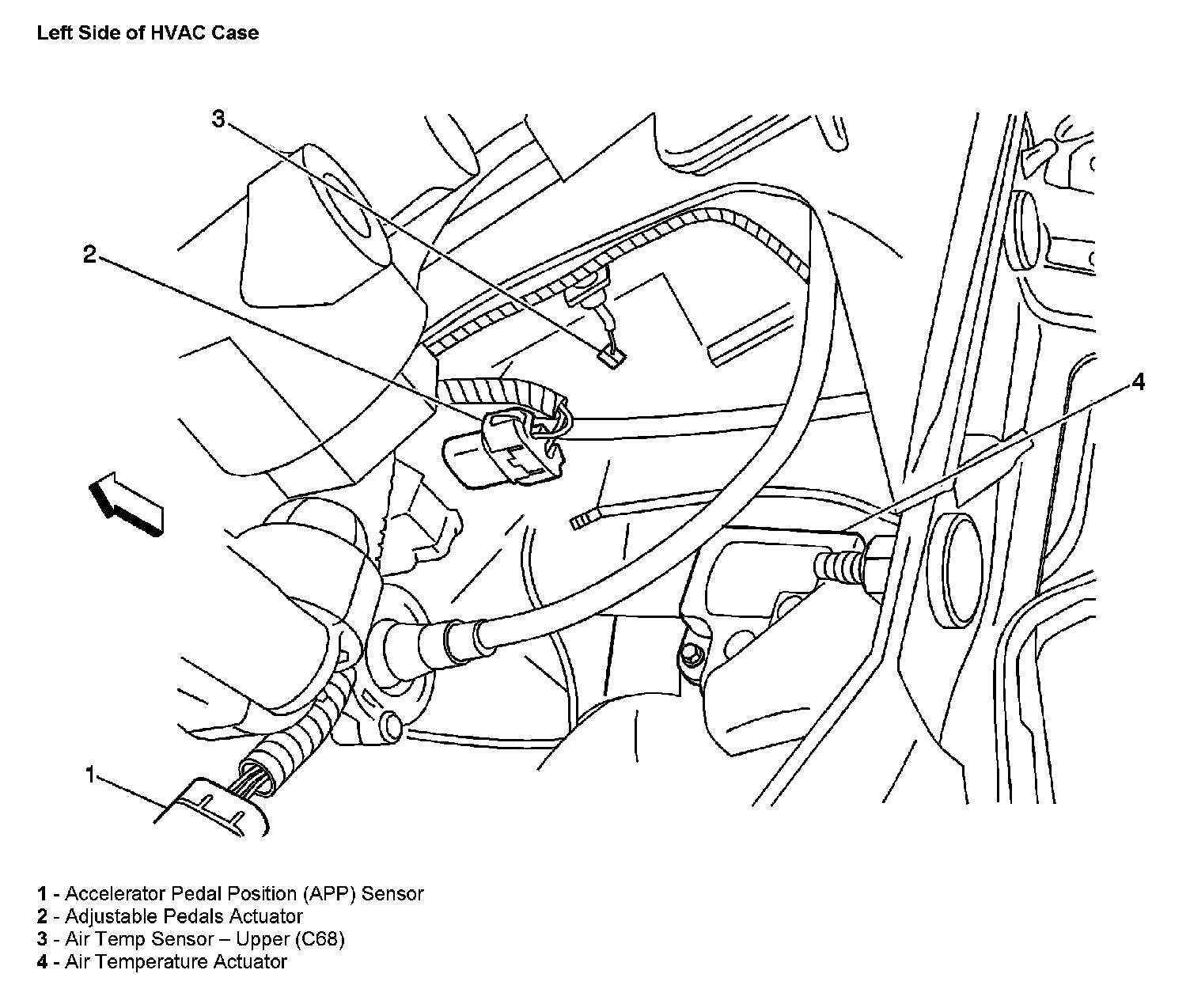 Left Side of HVAC Case

3

2

4

1

1 - Accelerator Pedal Position (APP) Sensor
2 - Adjustable Pedals Actuator
3 - Air Temp Sensor – Upper (C68)
4 - Air Temperature Actuator