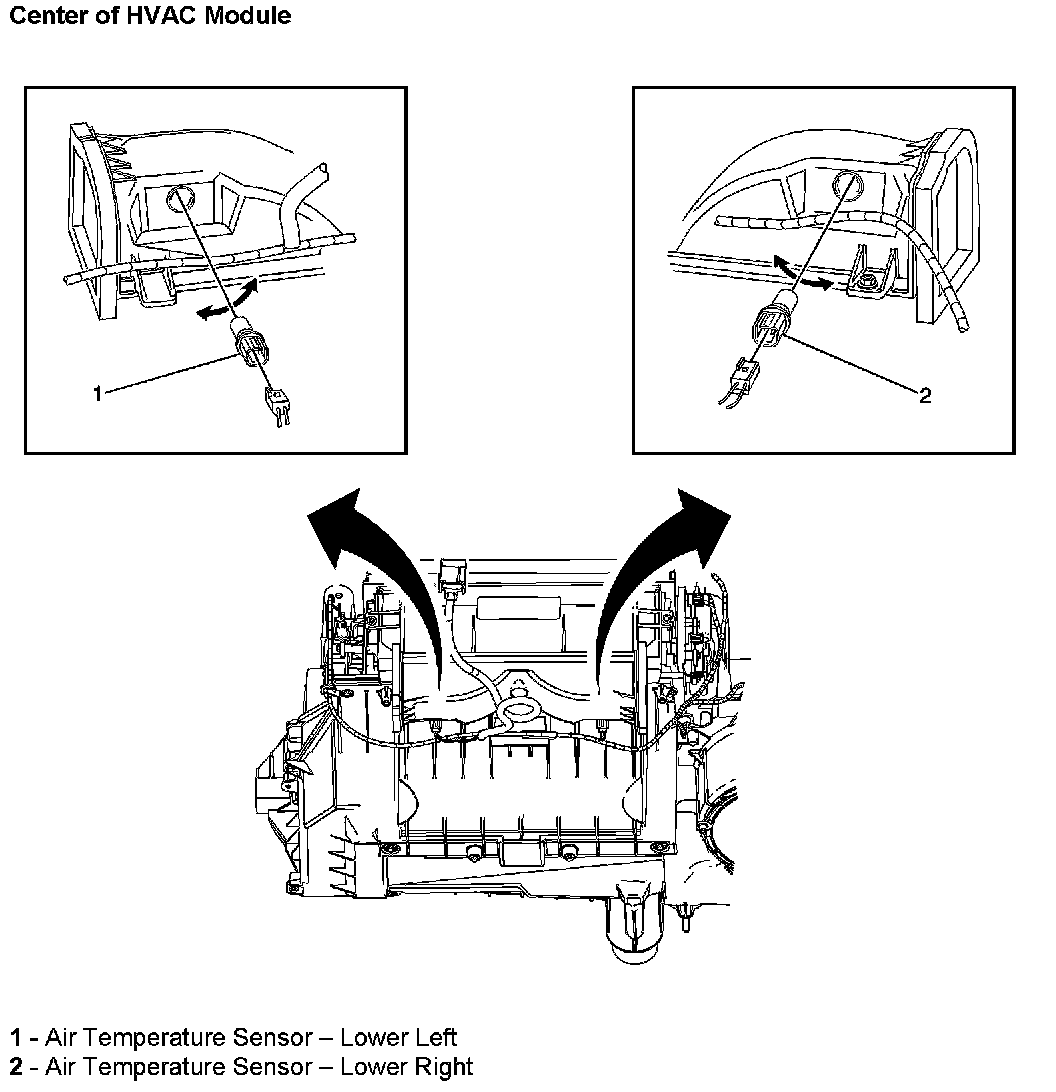 Center of HVAC Module

1

2

1 - Air Temperature Sensor – Lower Left
2 - Air Temperature Sensor – Lower Right