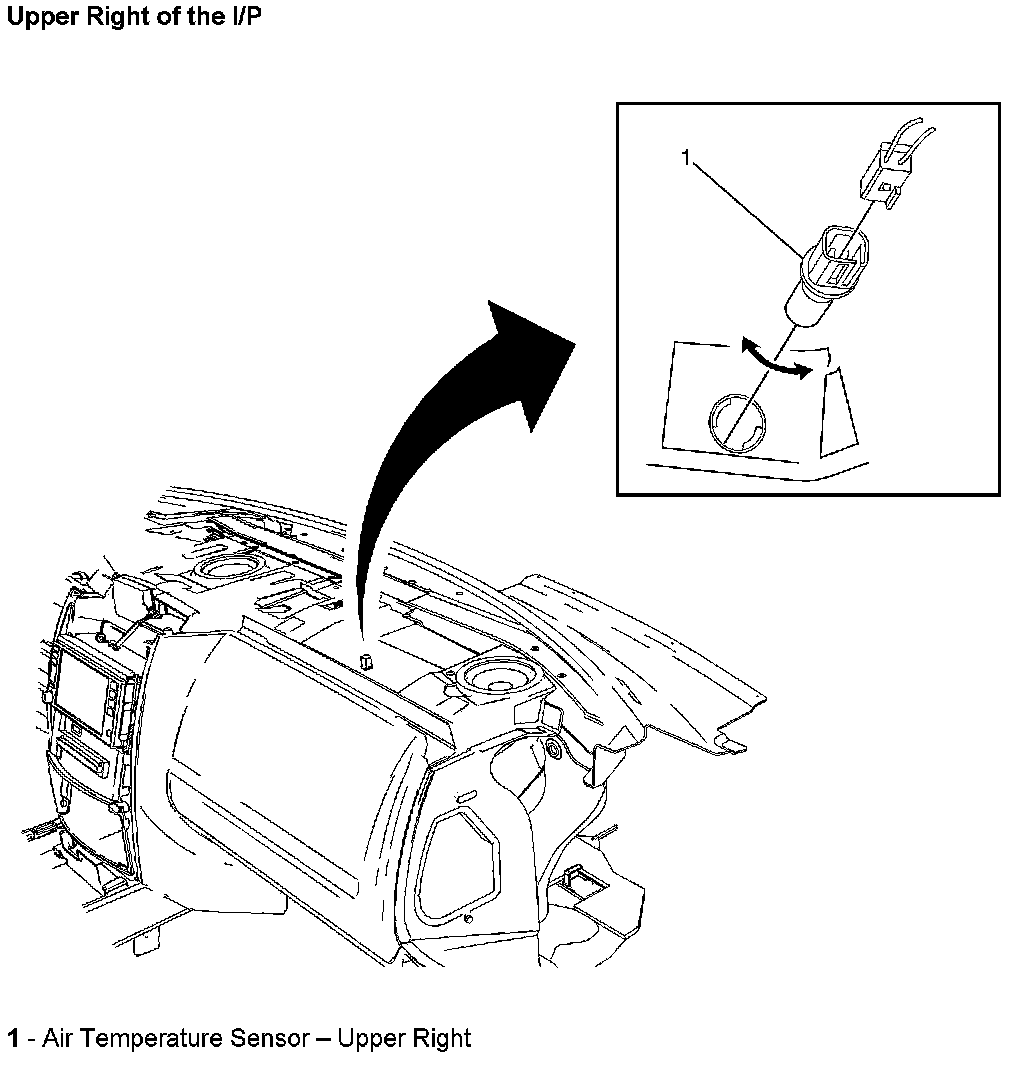 Upper Right of the I/P

1

1 - Air Temperature Sensor – Upper Right