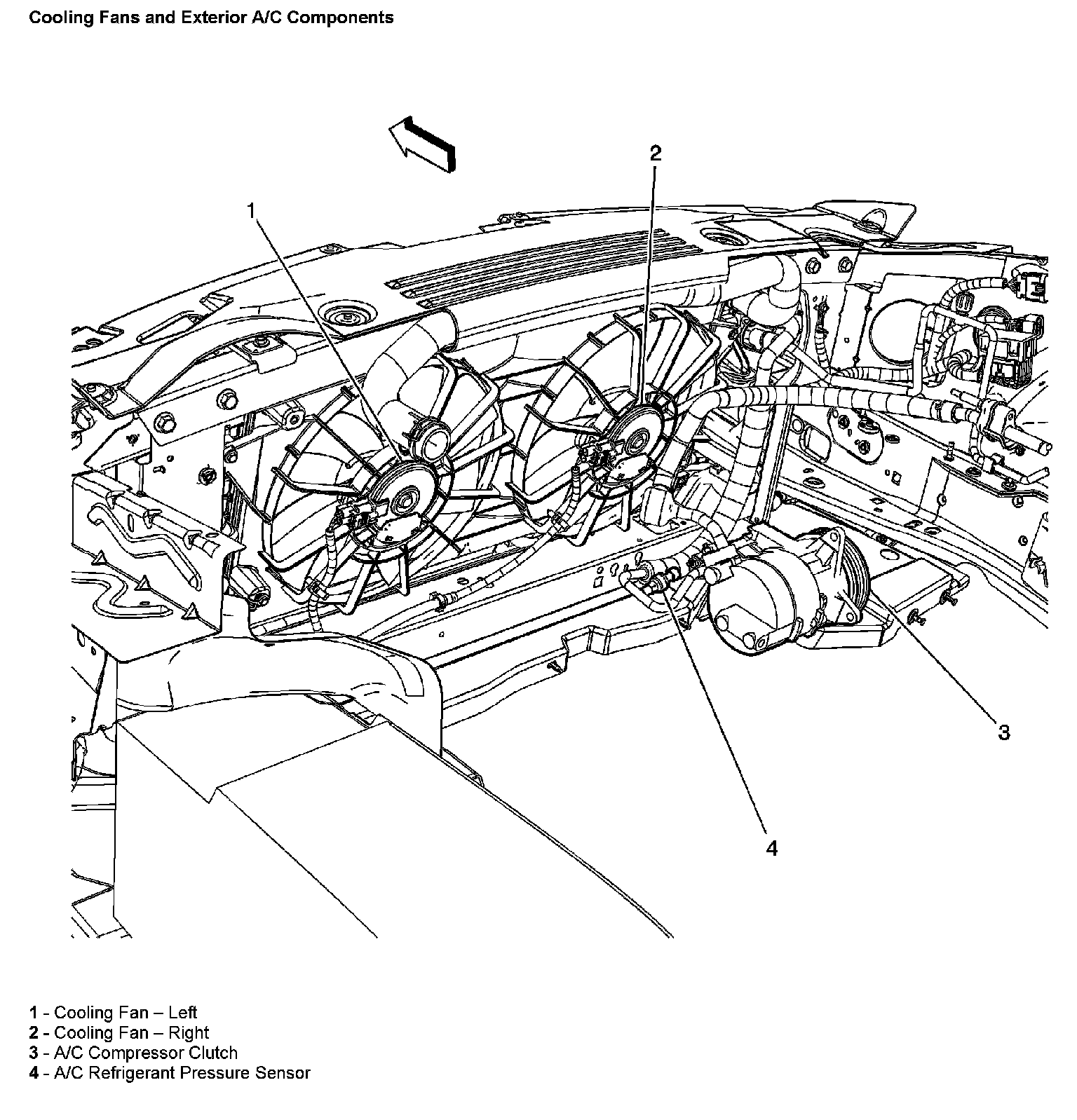 Cooling Fans and Exterior A/C Components

2

1

3

4

1 - Cooling Fan – Left
2 - Cooling Fan – Right
3 - A/C Compressor Clutch
4 - A/C Refrigerant Pressure Sensor