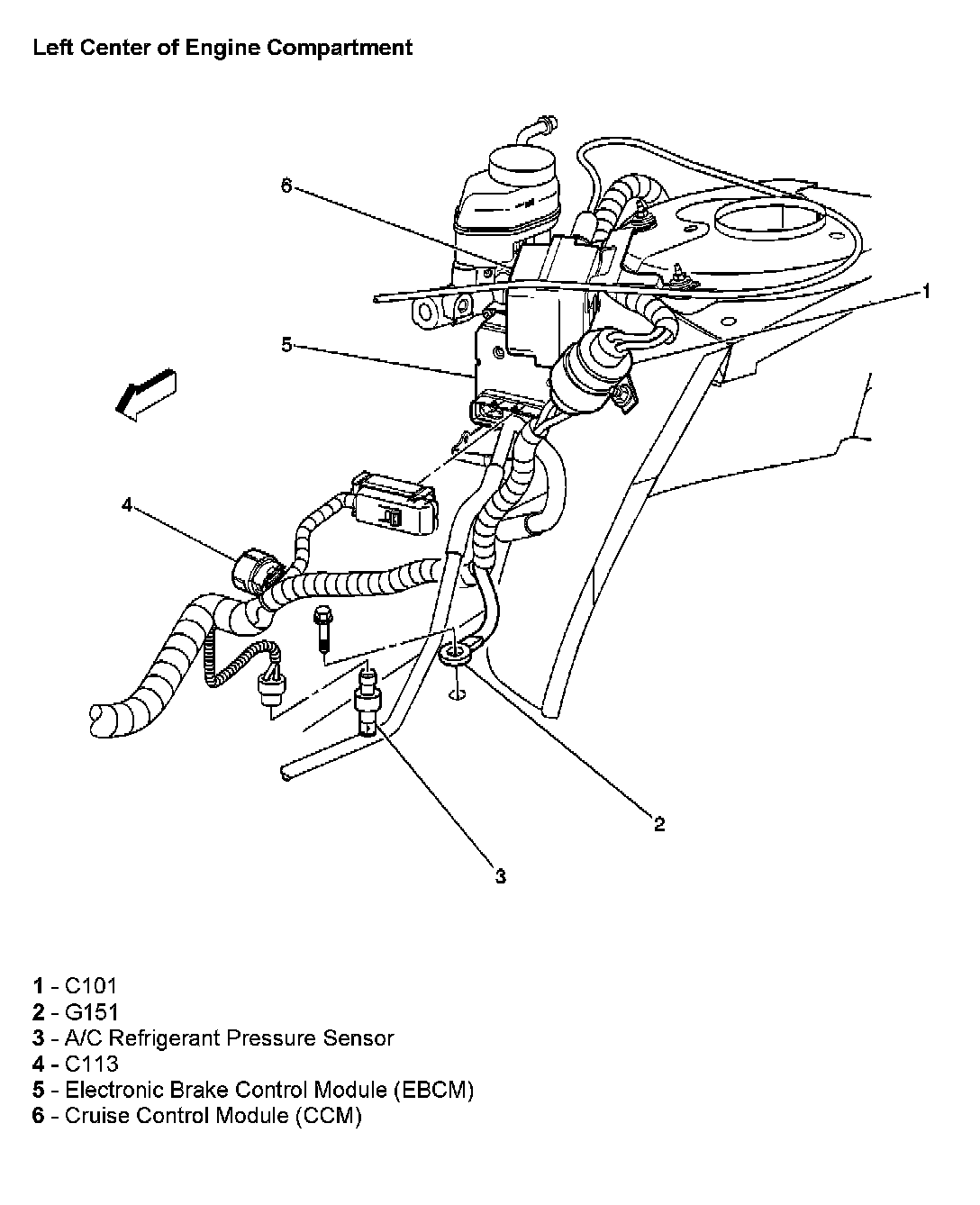 Left Center of Engine Compartment

6

1

5

4

2

3

1 - C101
2 - G151
3 - A/C Refrigerant Pressure Sensor
4 - C113
5 - Electronic Brake Control Module (EBCM)
6 - Cruise Control Module (CCM)